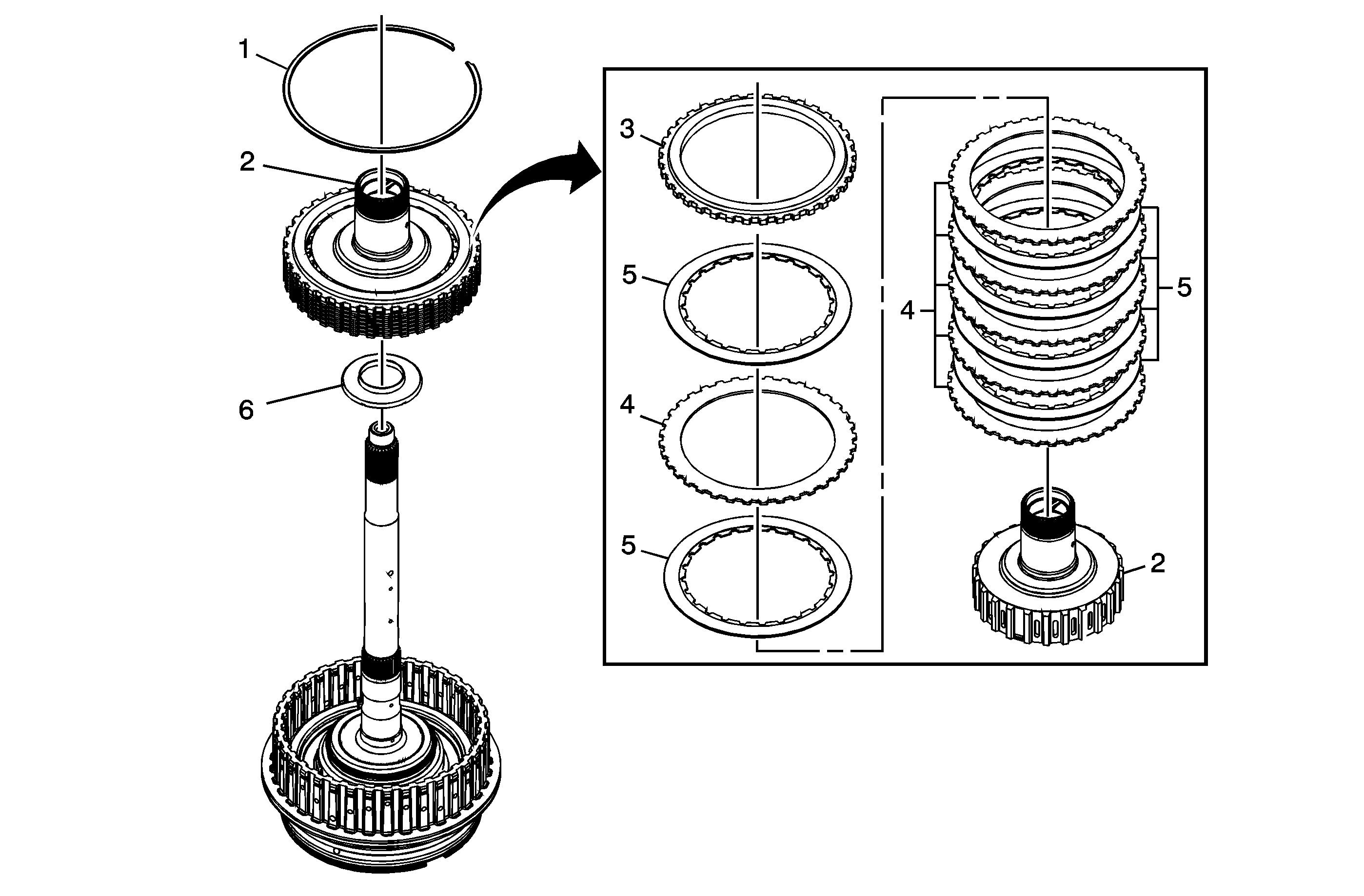 1
2
6
3
5
4
5
4
5
2