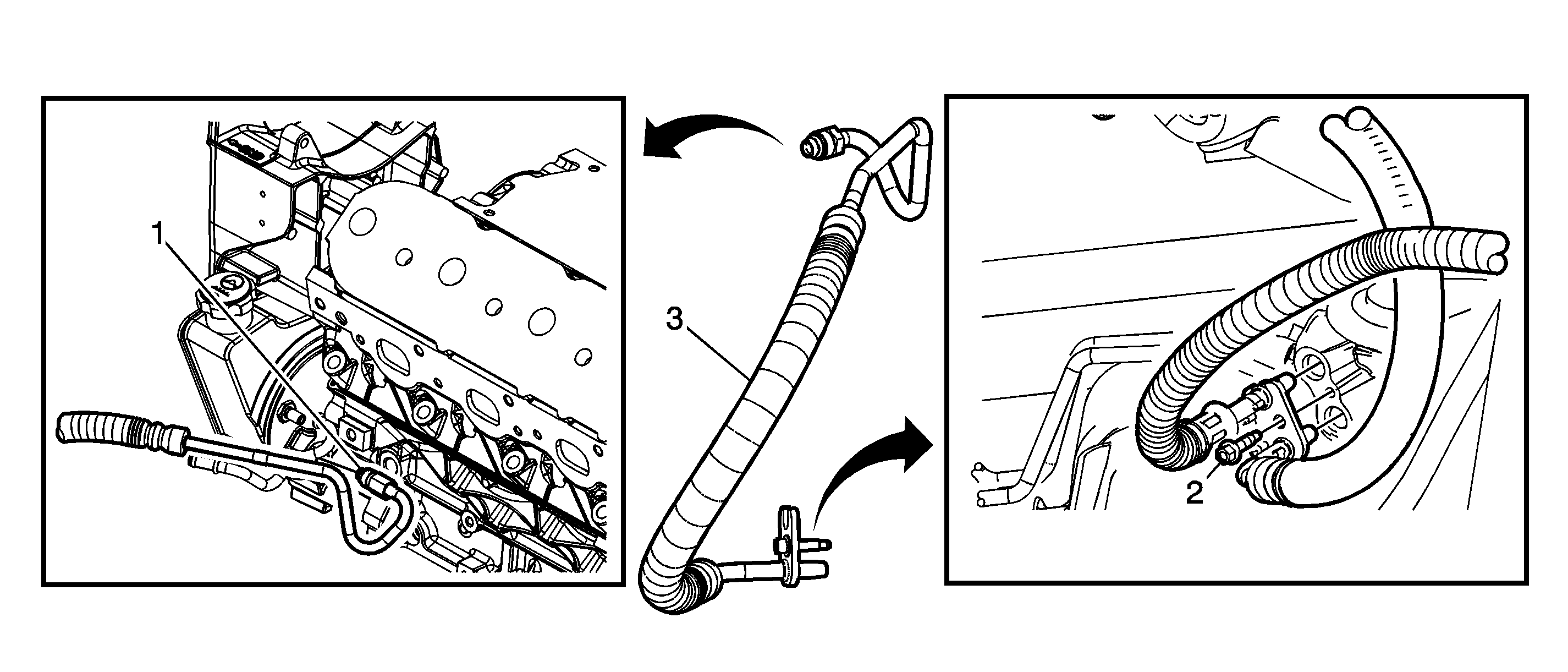 1
3
2