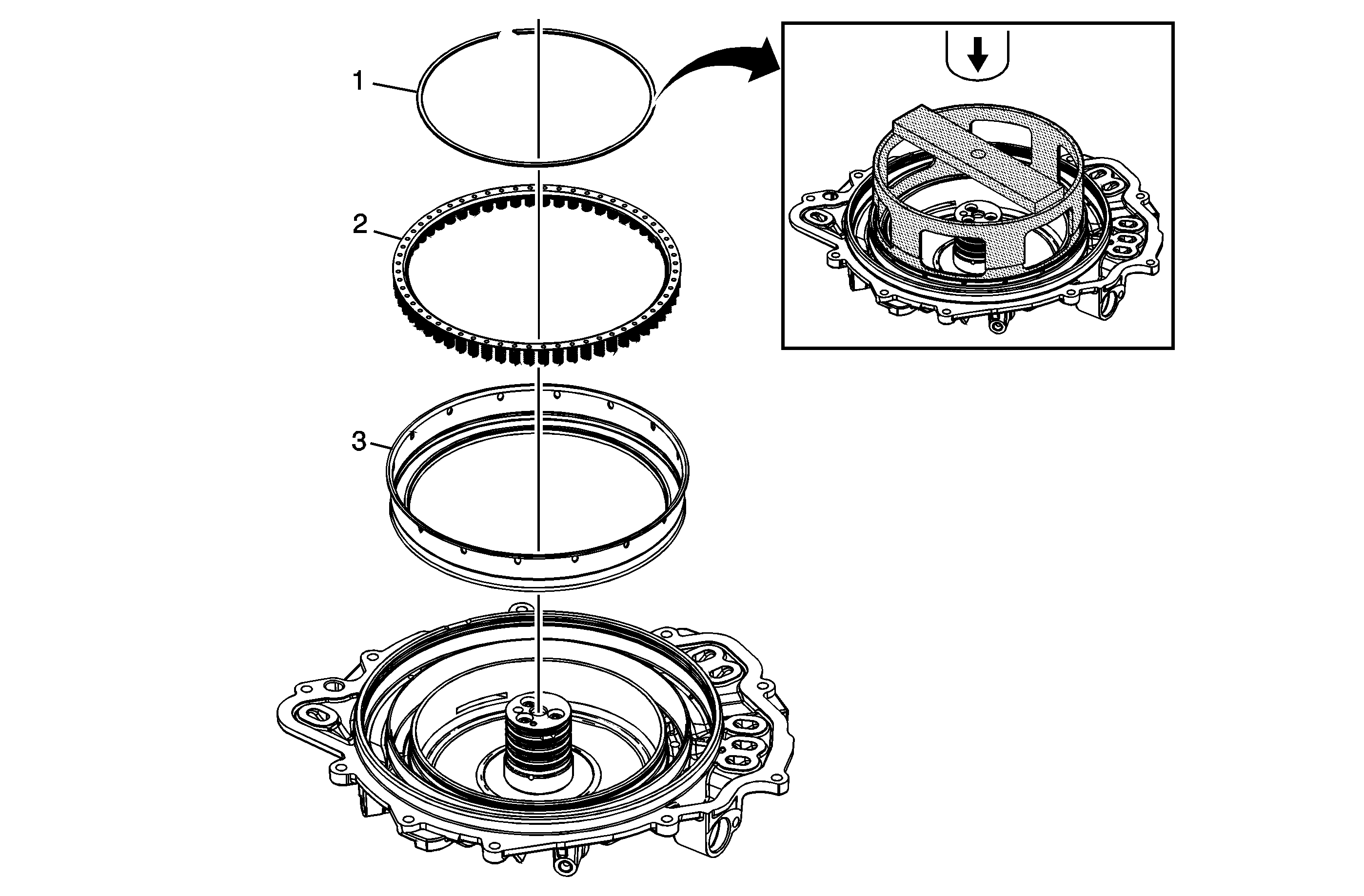 1
2
3