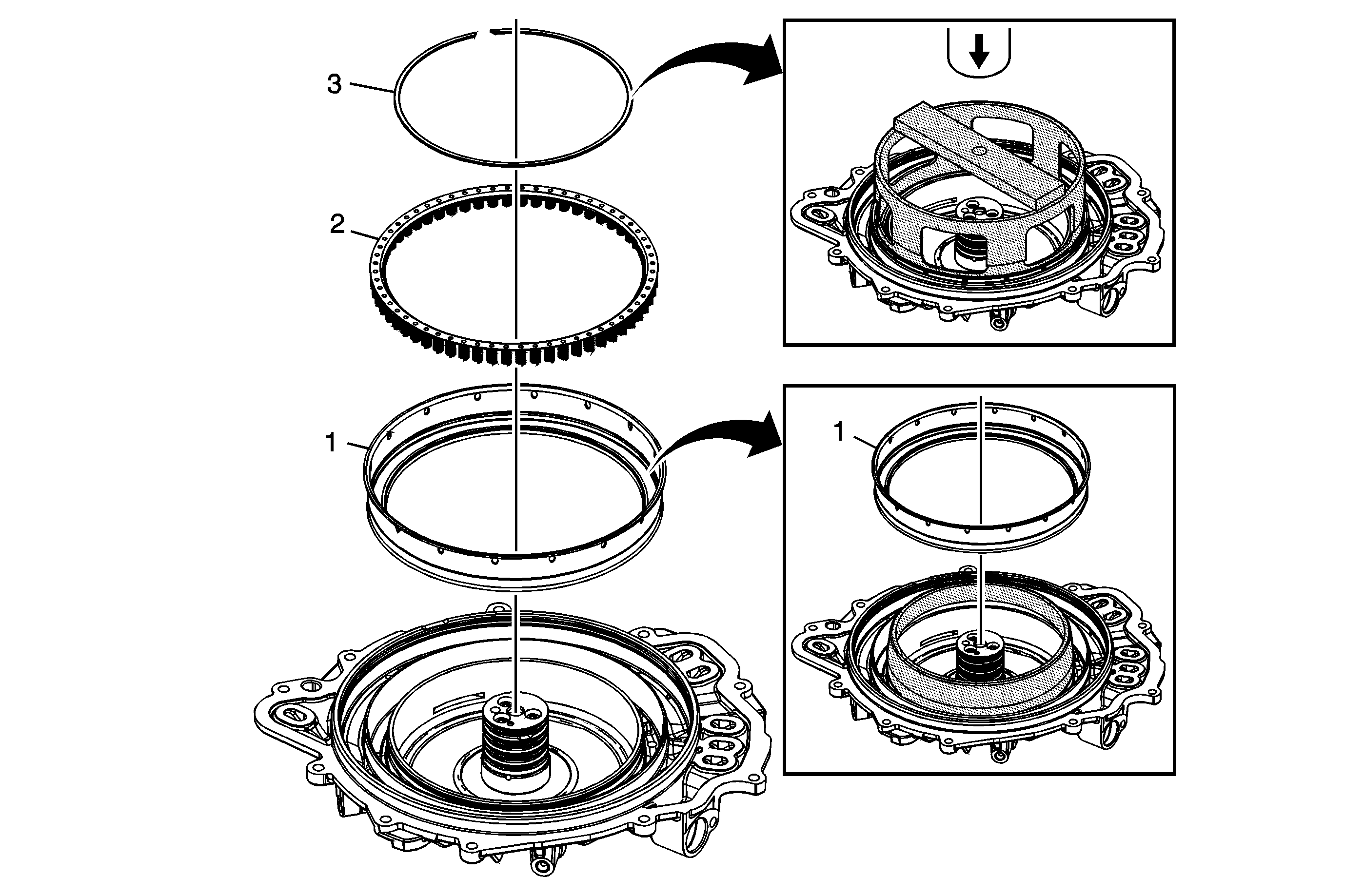 3

2

1

1