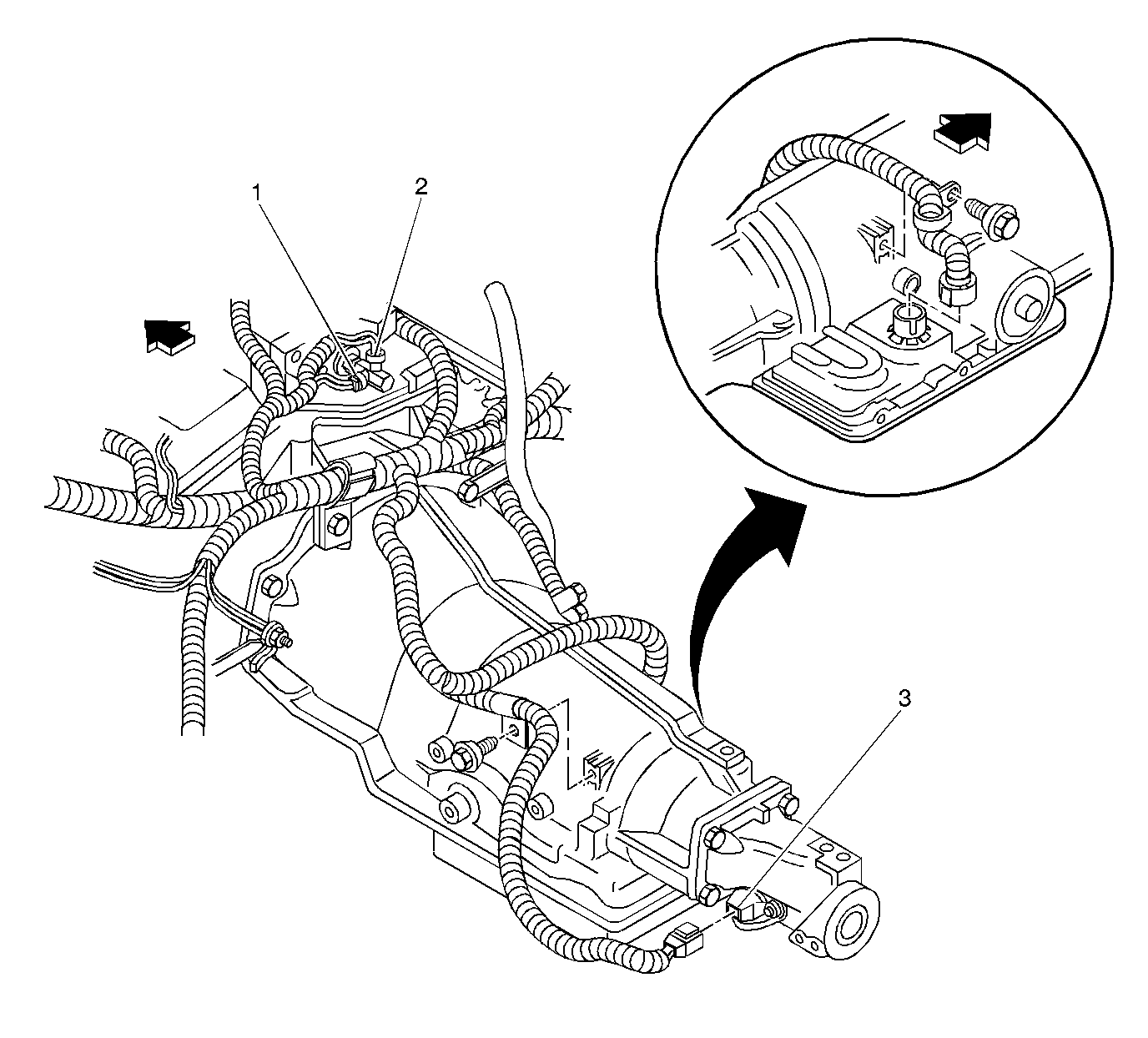 1
2
3