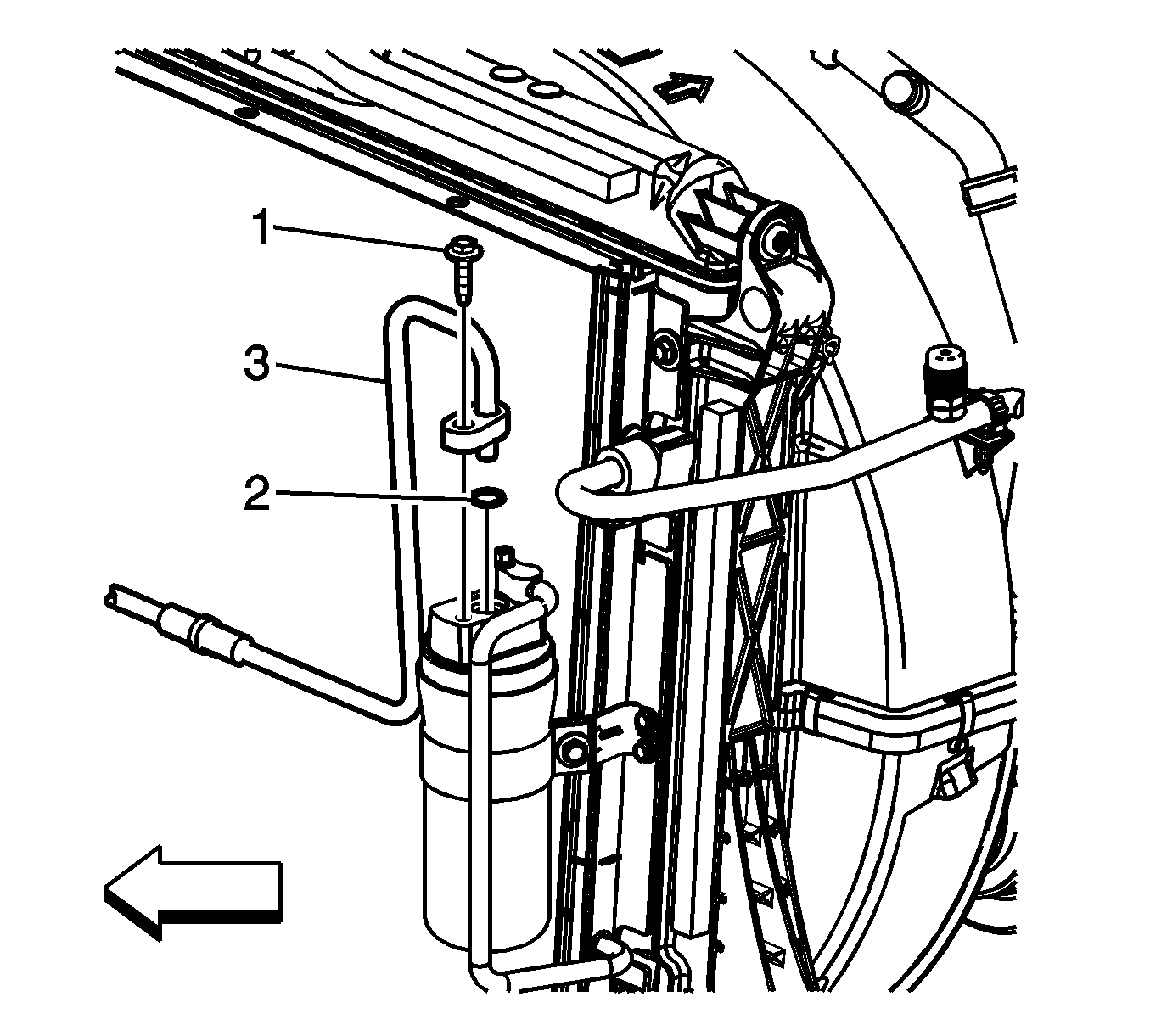 1
3
2