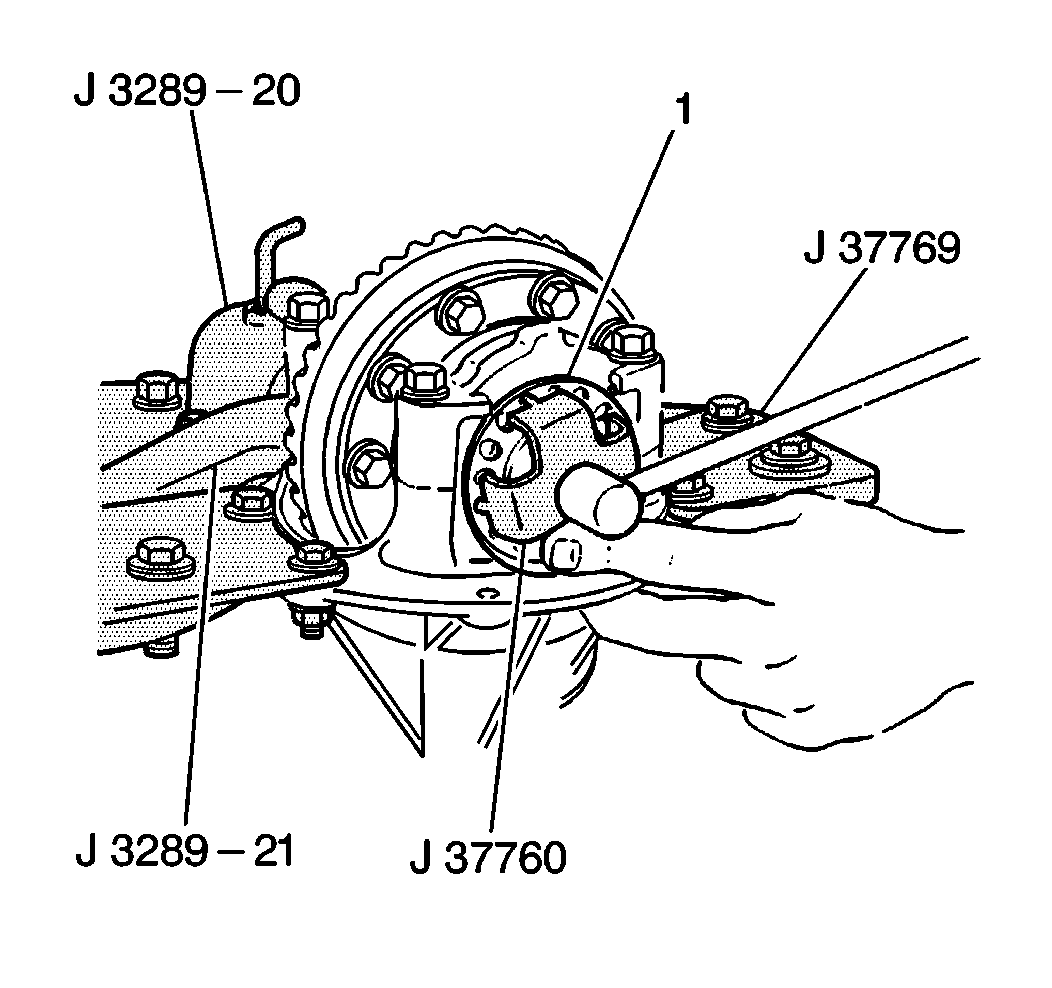 J 3289 – 20

1

J 37769

J 3289 – 21

J 37760