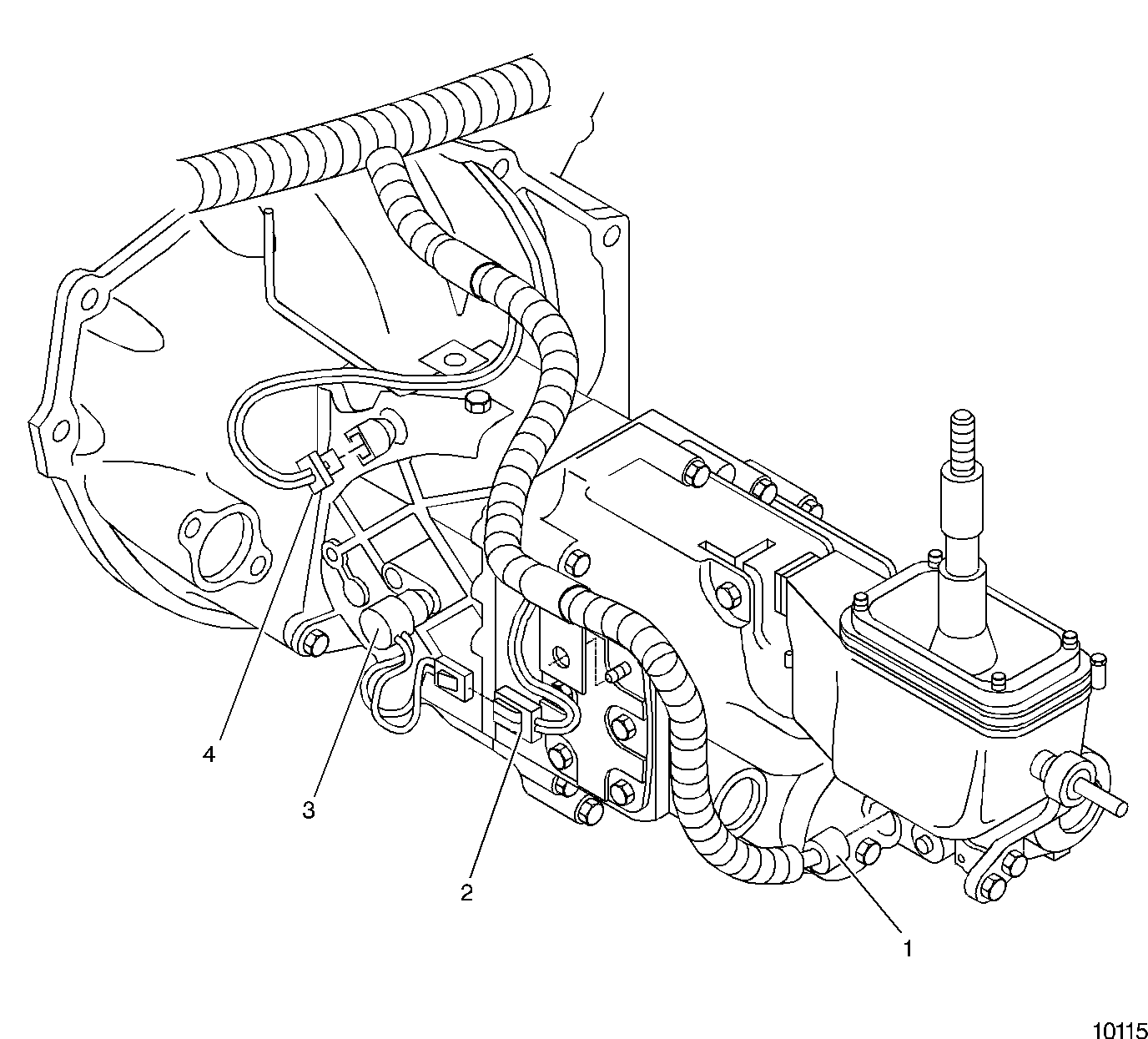 4

3

2

1

10115