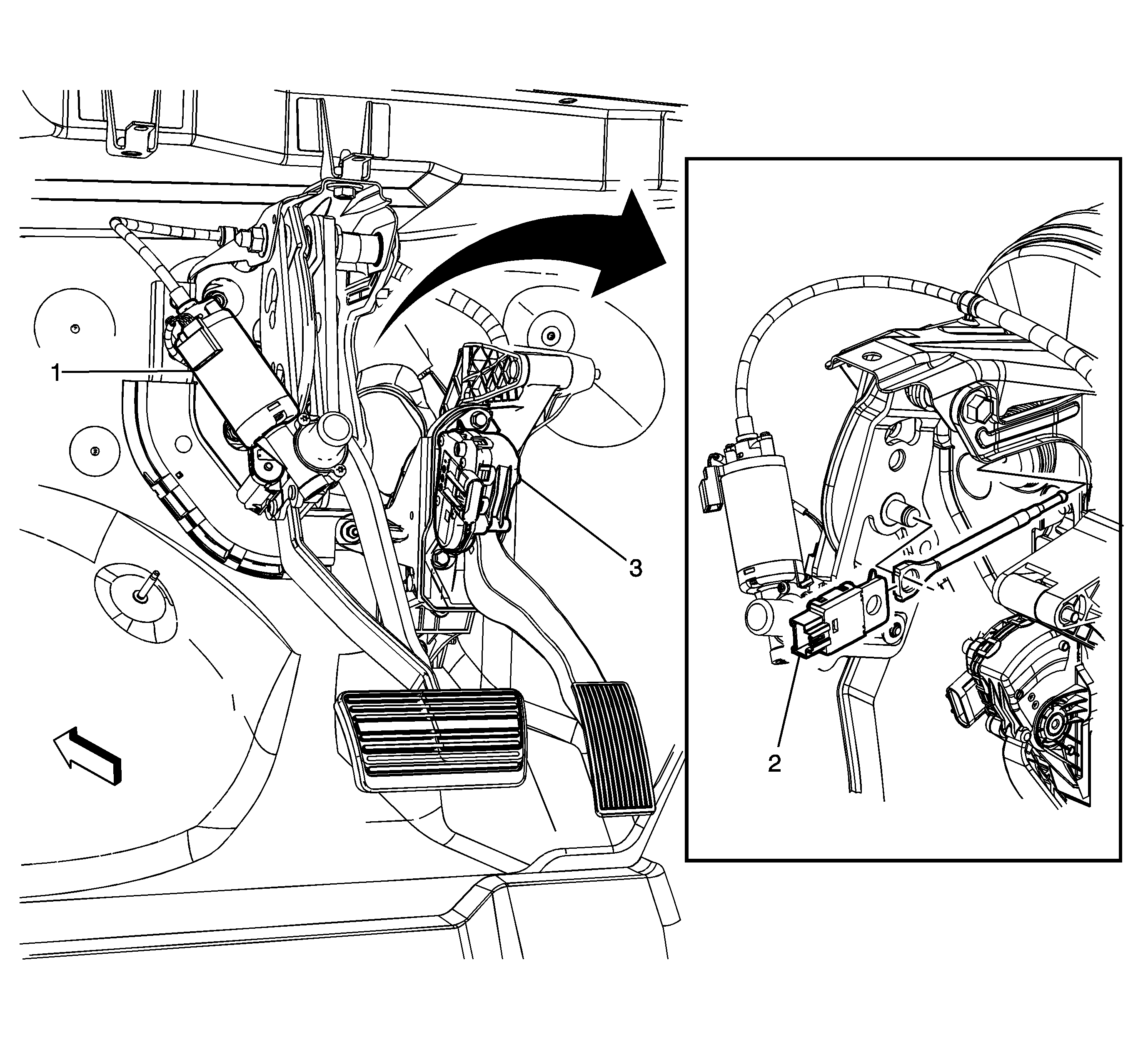 1
3
2