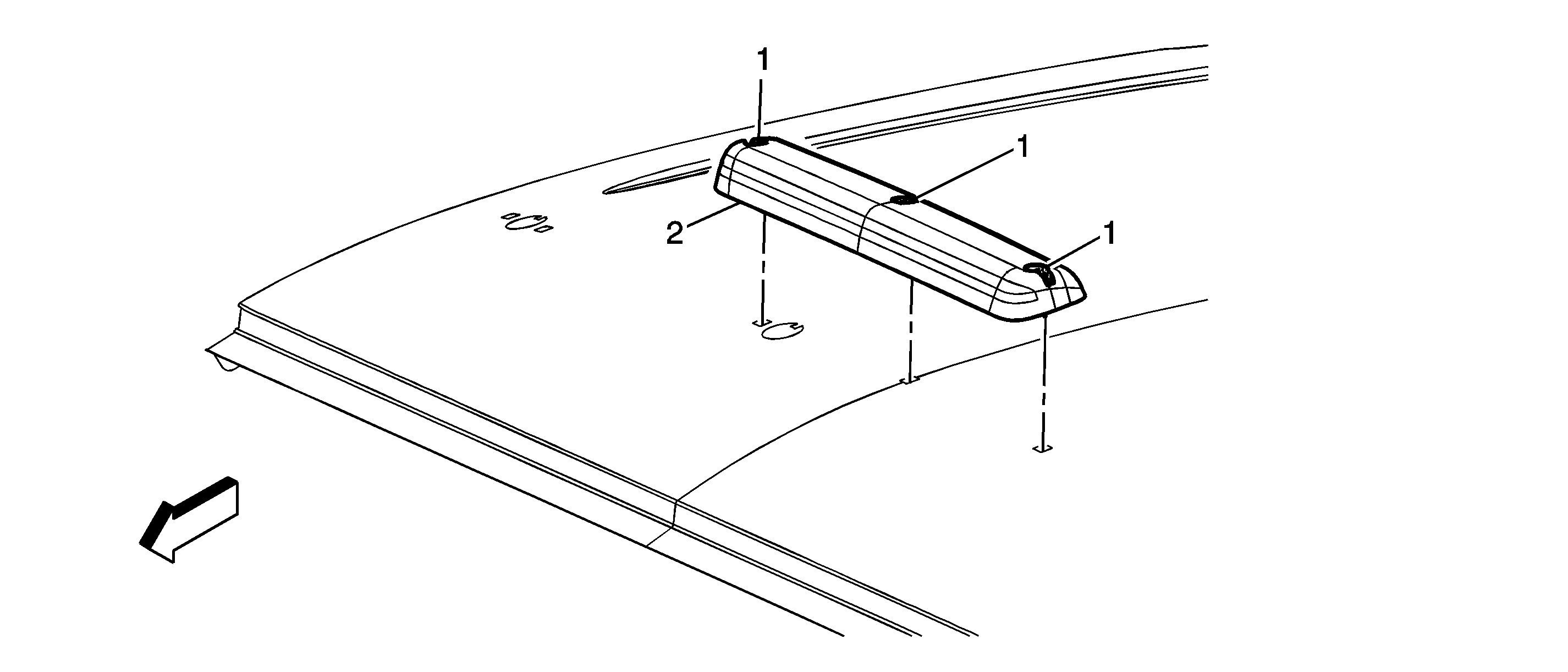 1
1
2
1