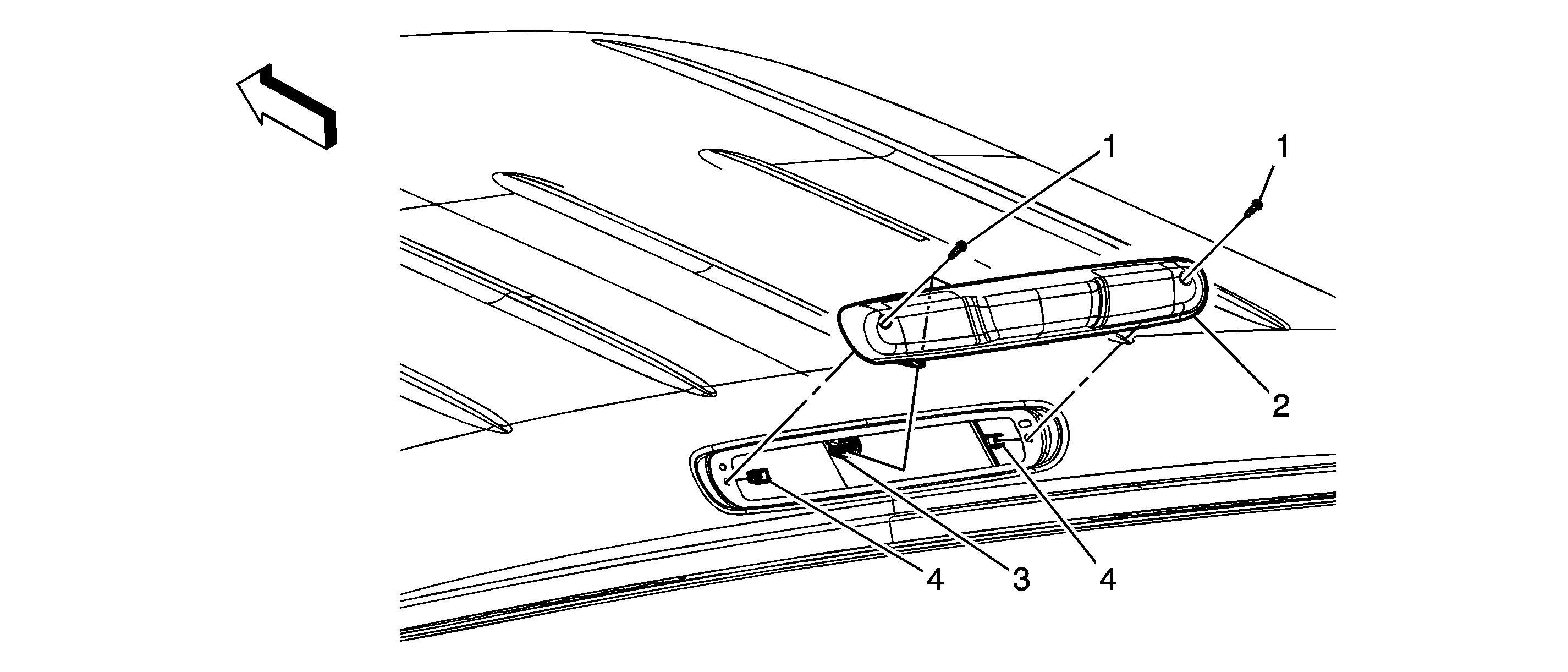 1
1
2
4
3
4