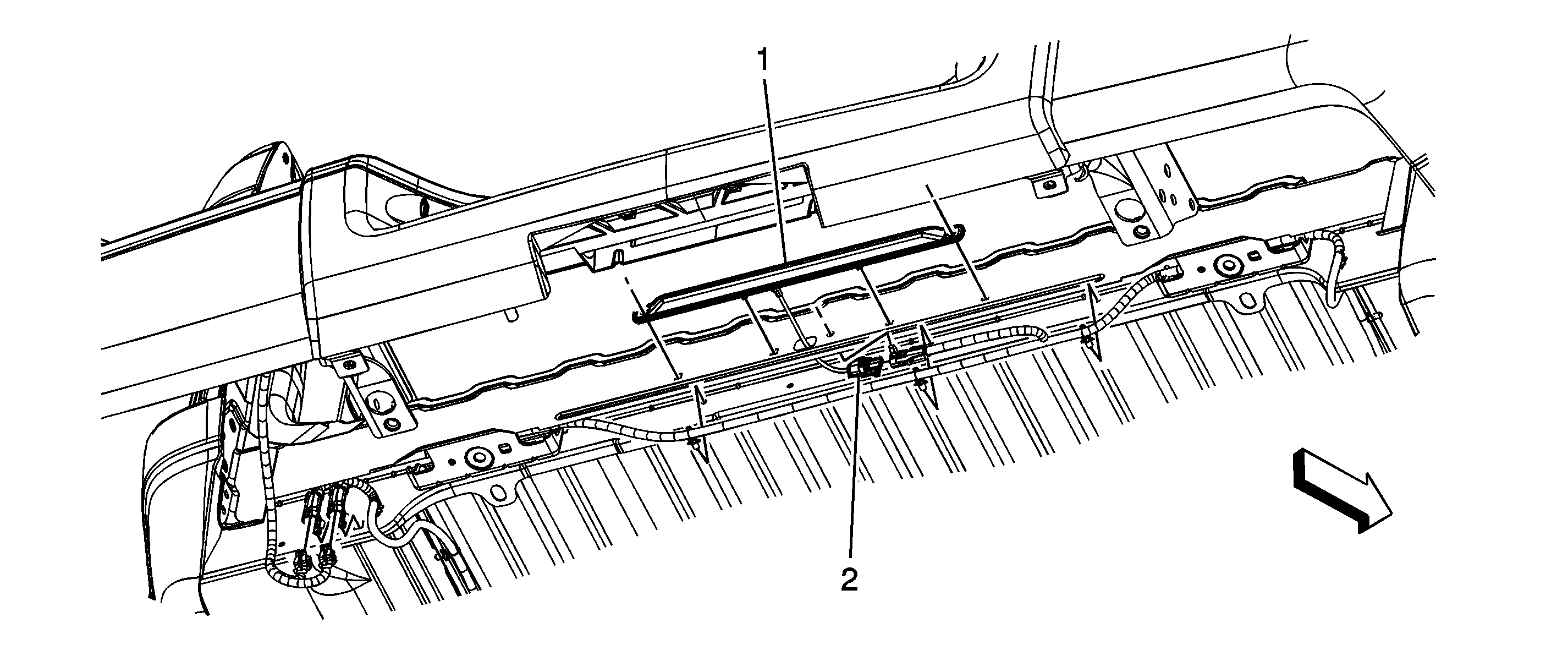 1

2