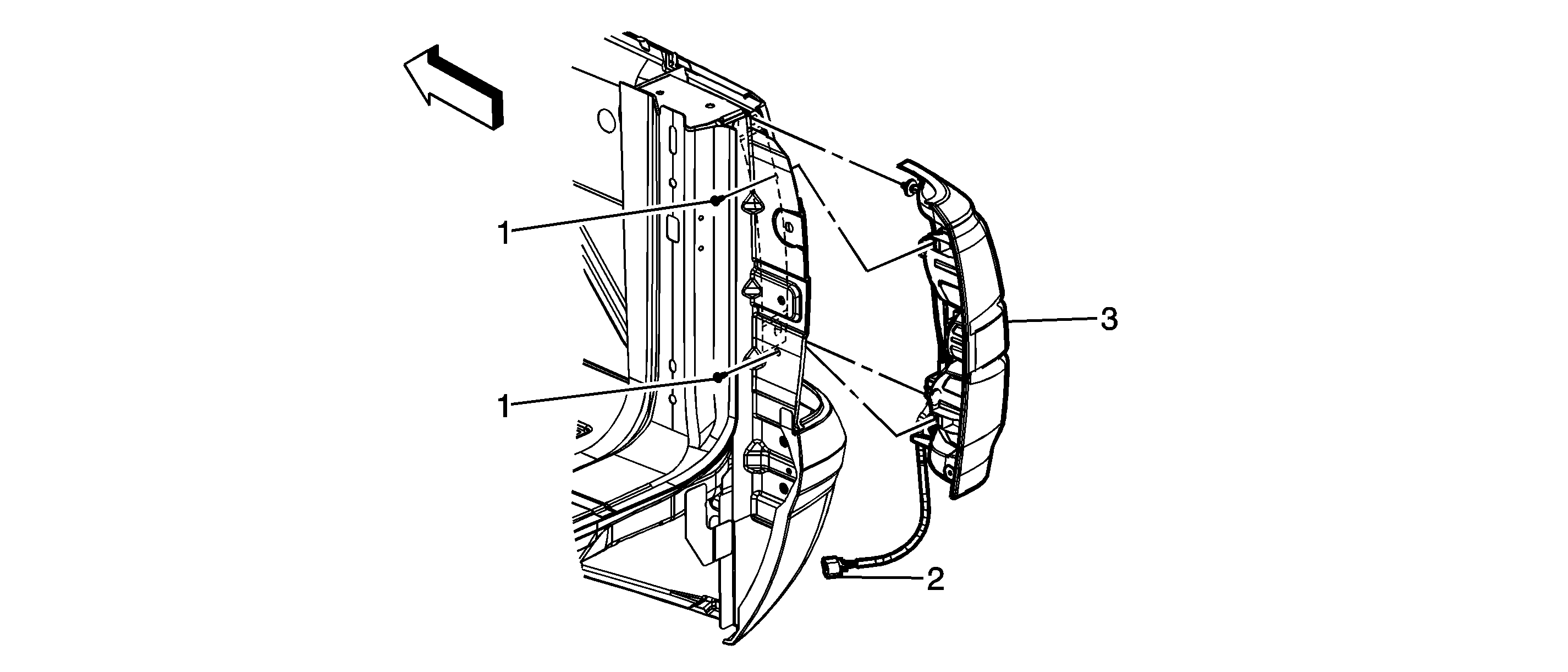 1
1
3
2