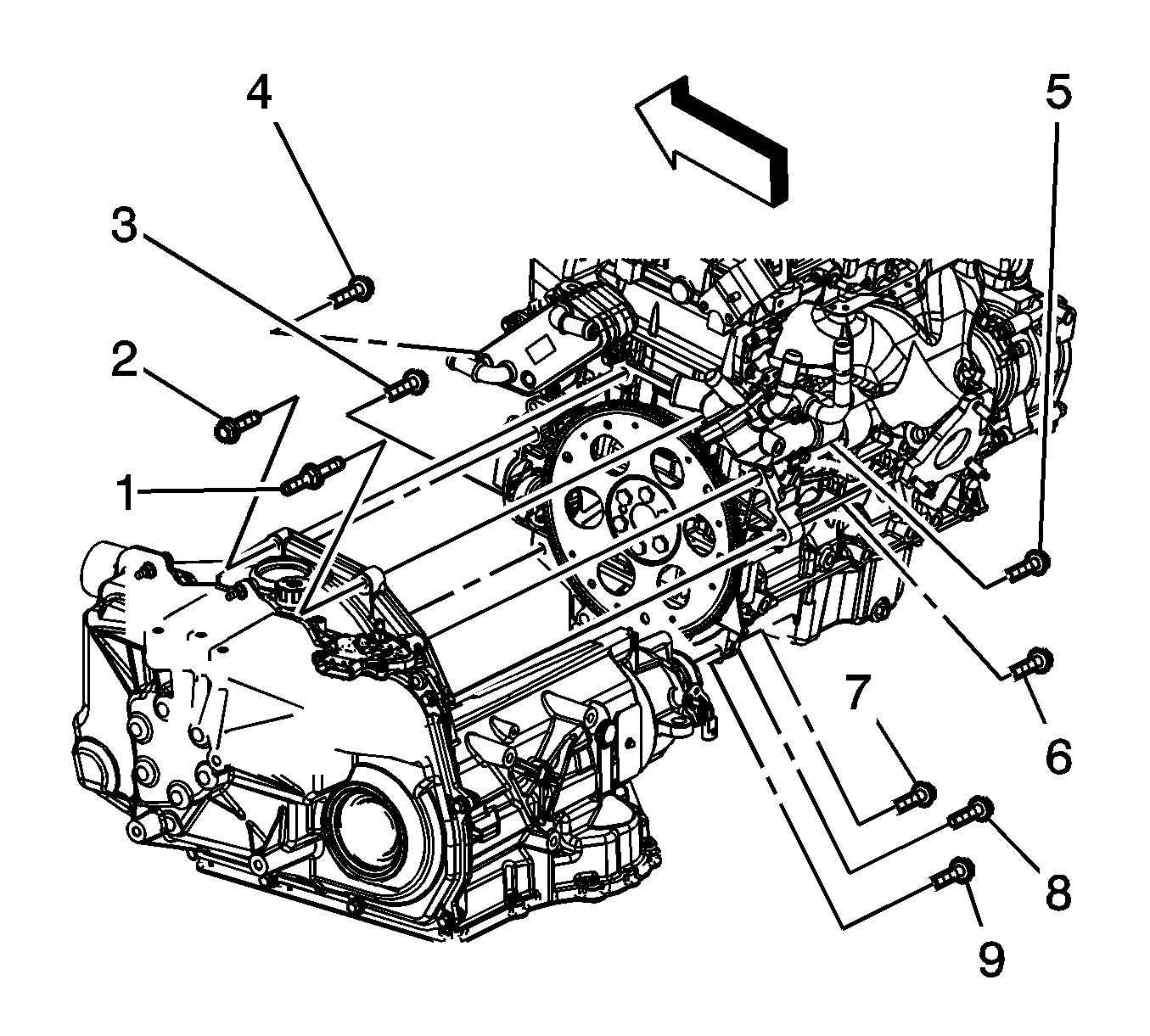 4
5
3
2
1
7
6
8
9