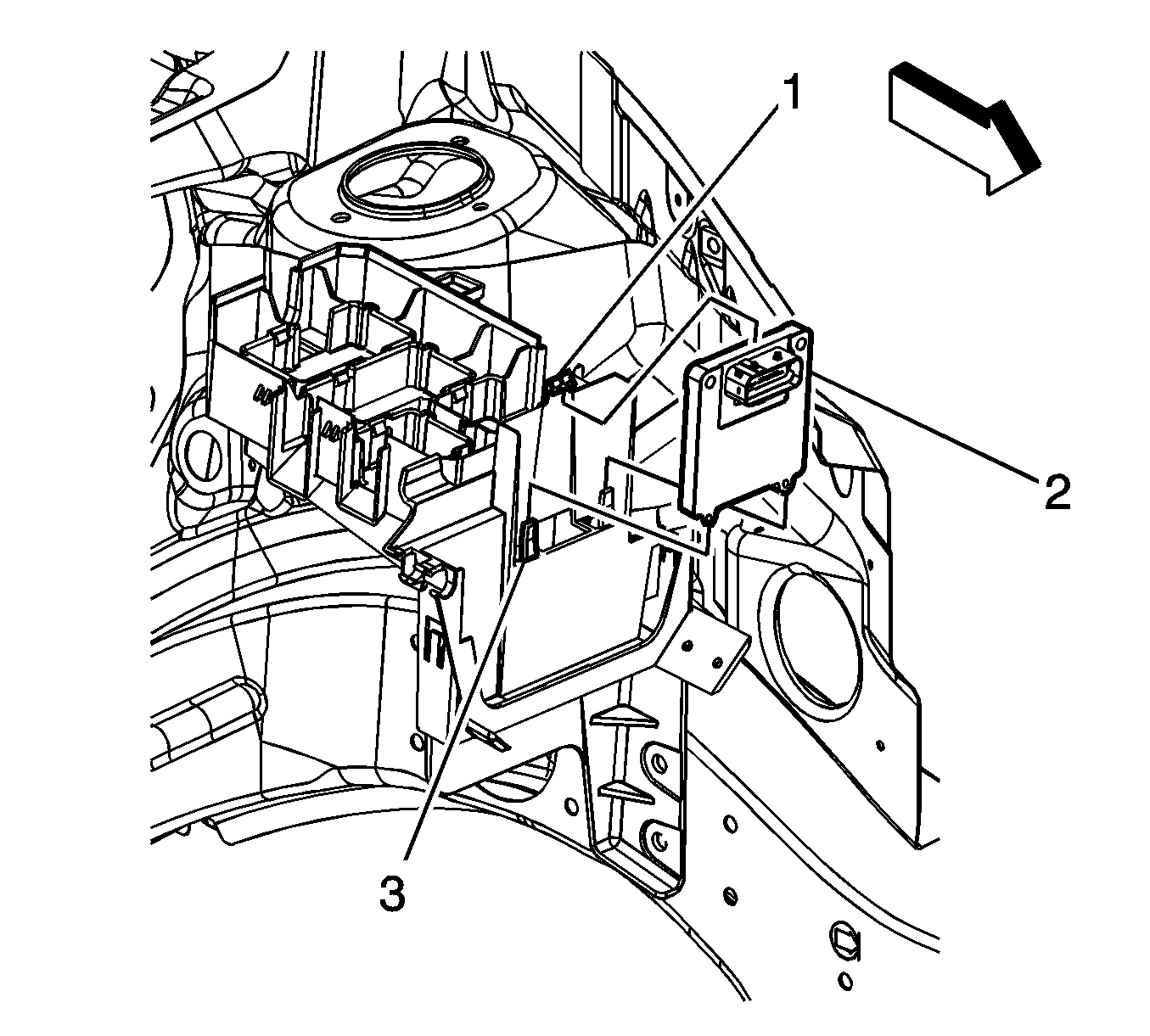 1
2
3