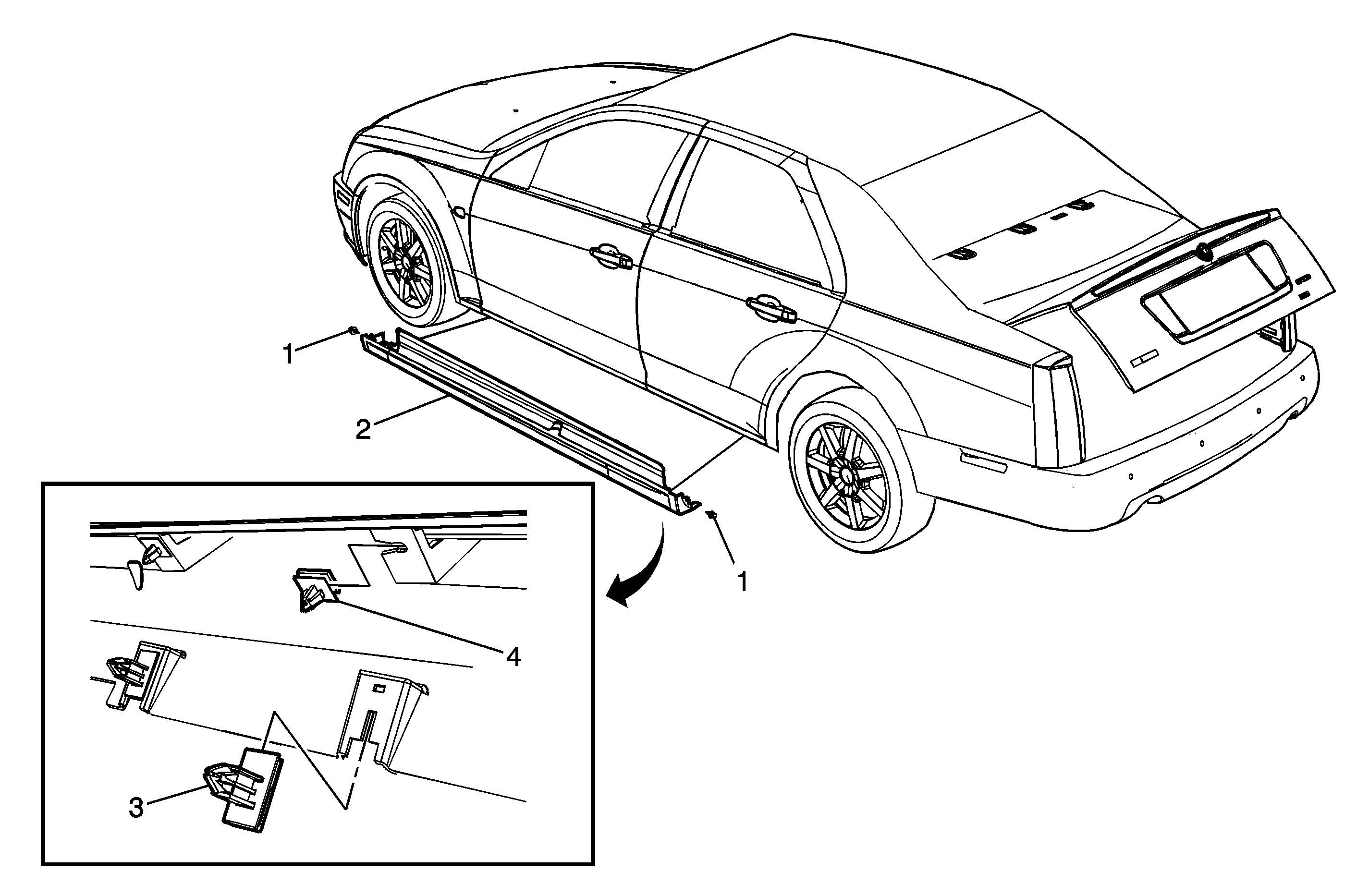 1
2
1
4
3