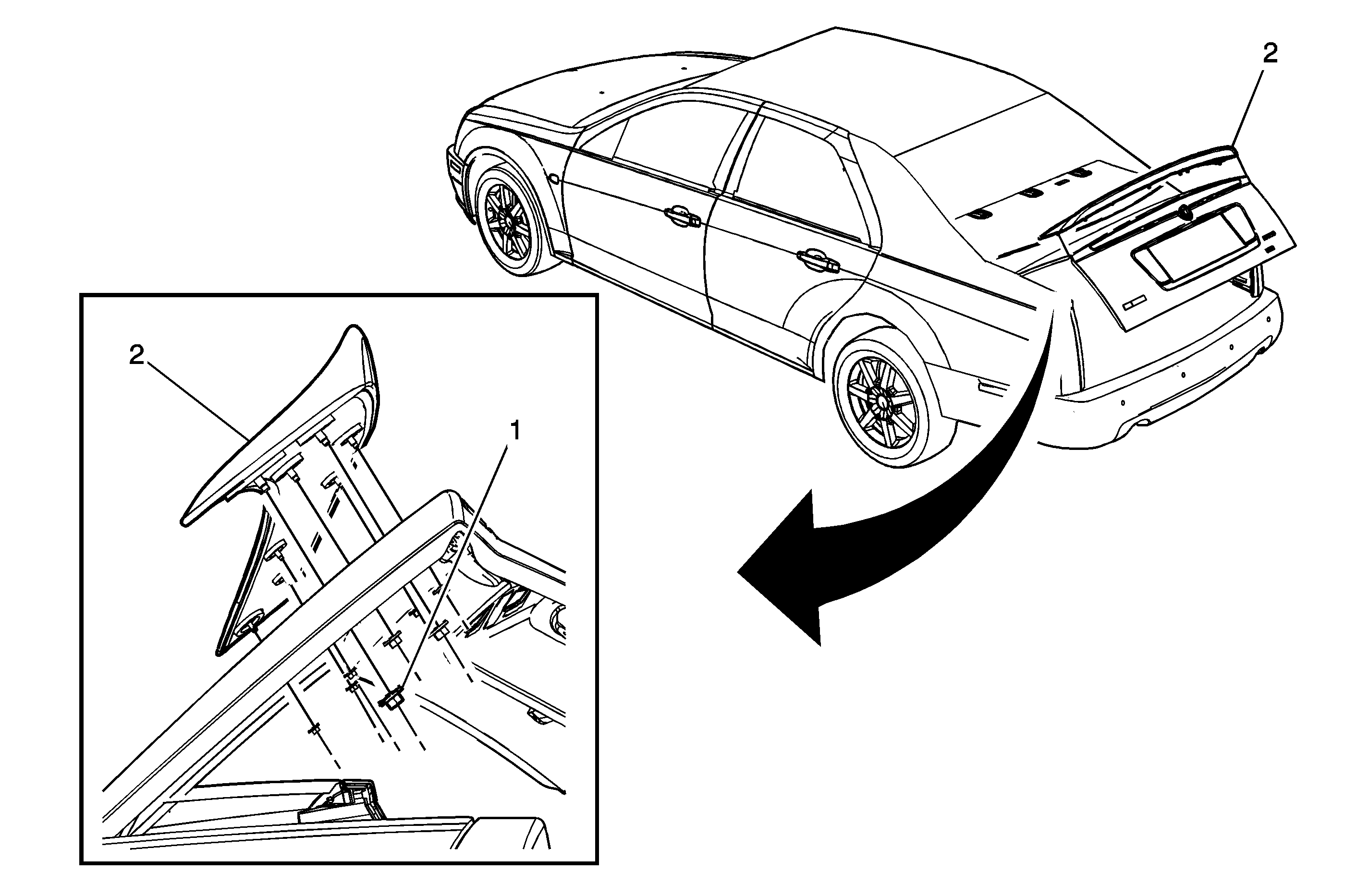 2

2

1