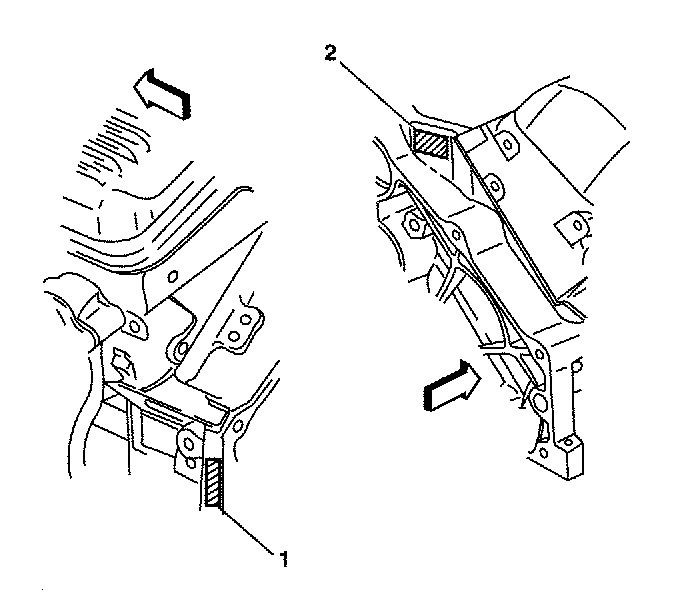 2

1