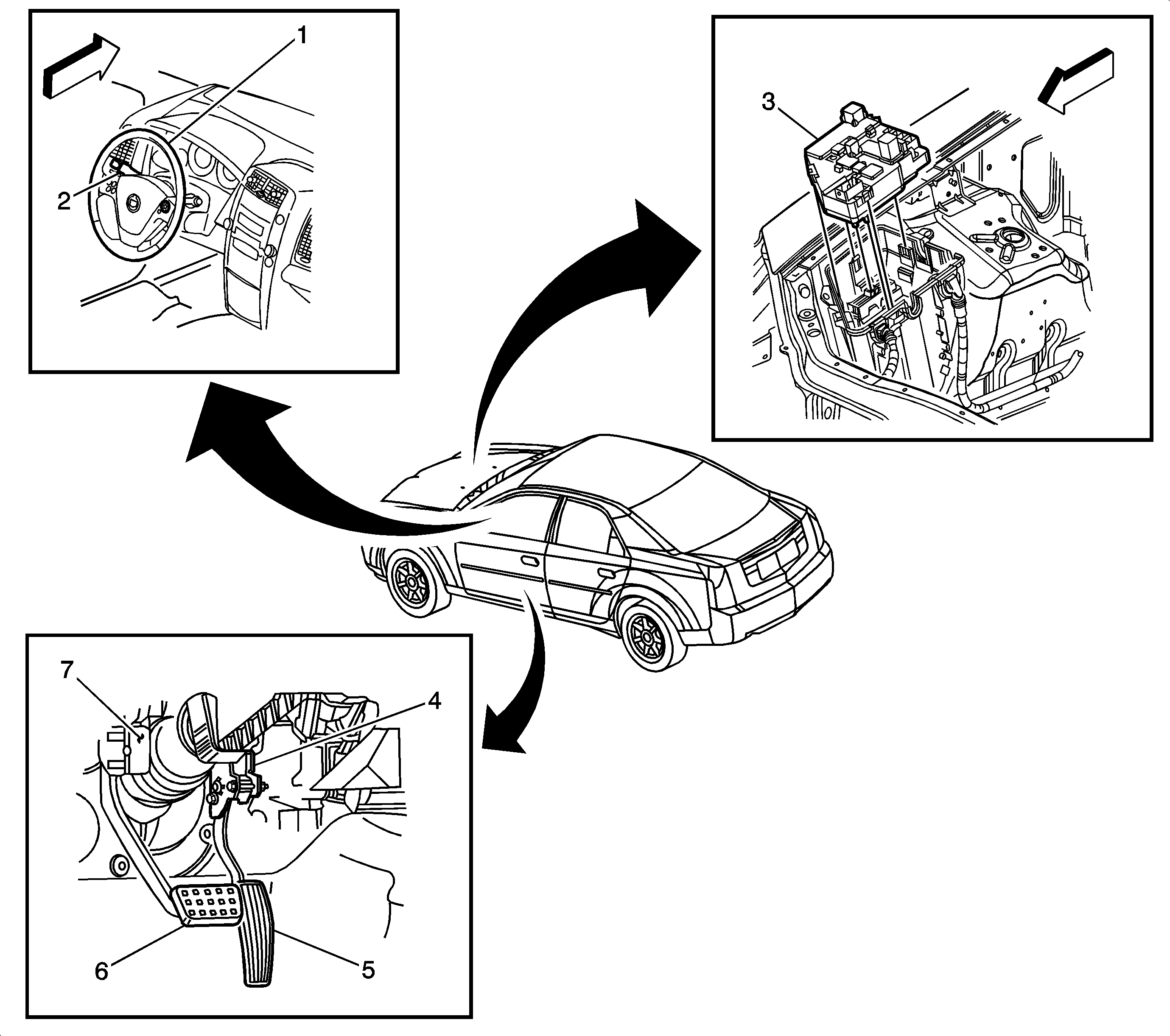 1
2
3
7
4
6
5