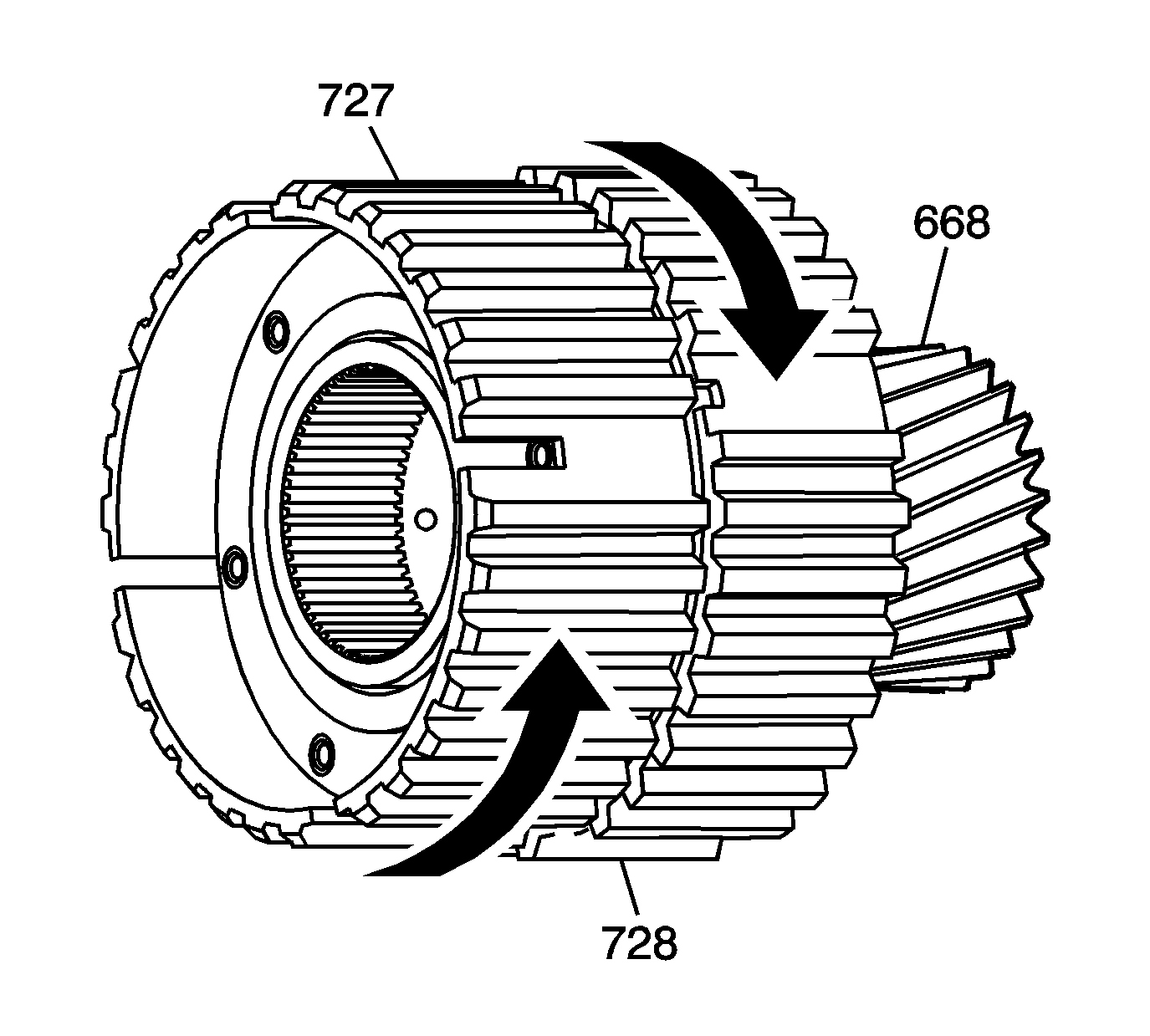 727

668

728