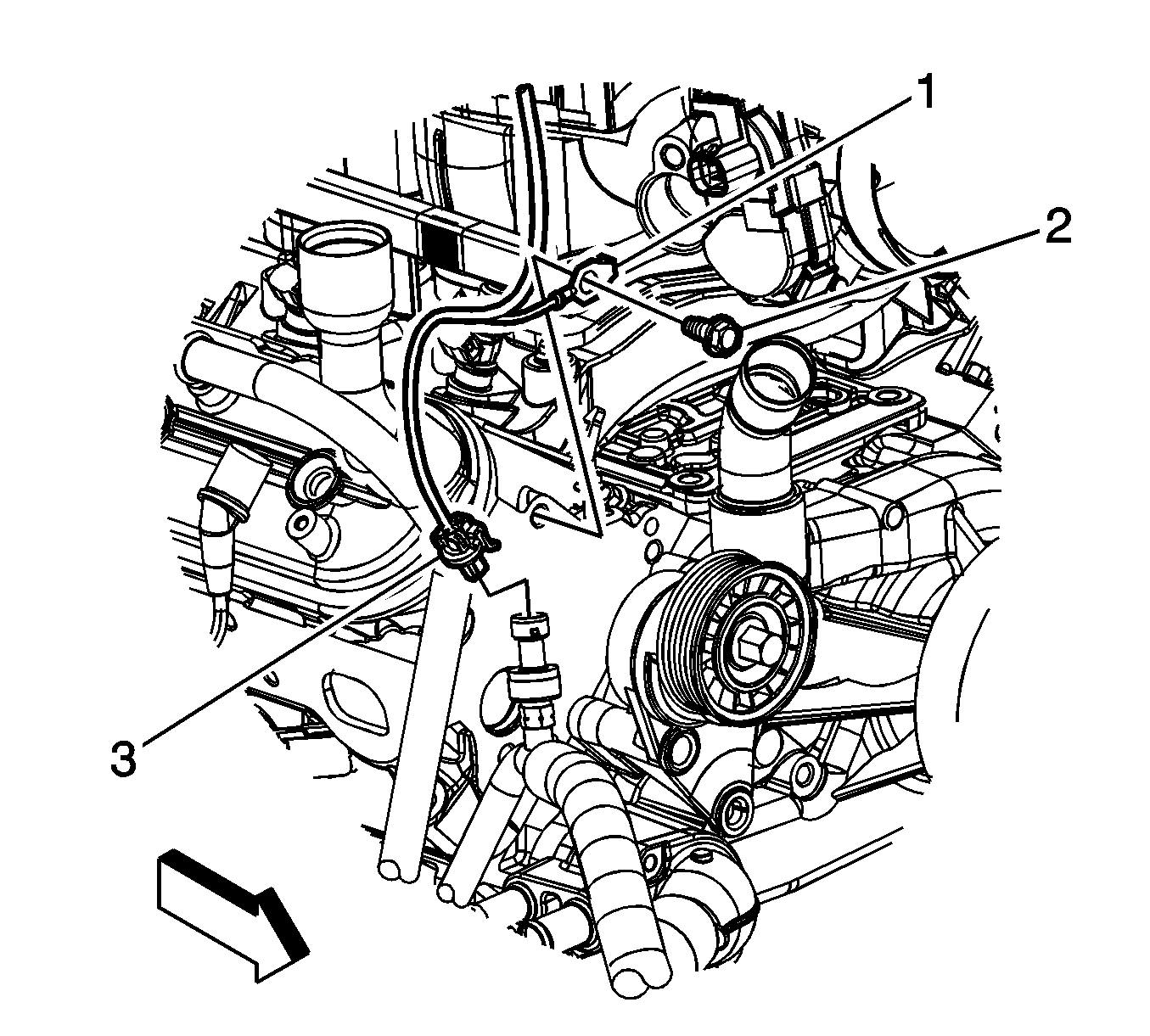 1
2
3