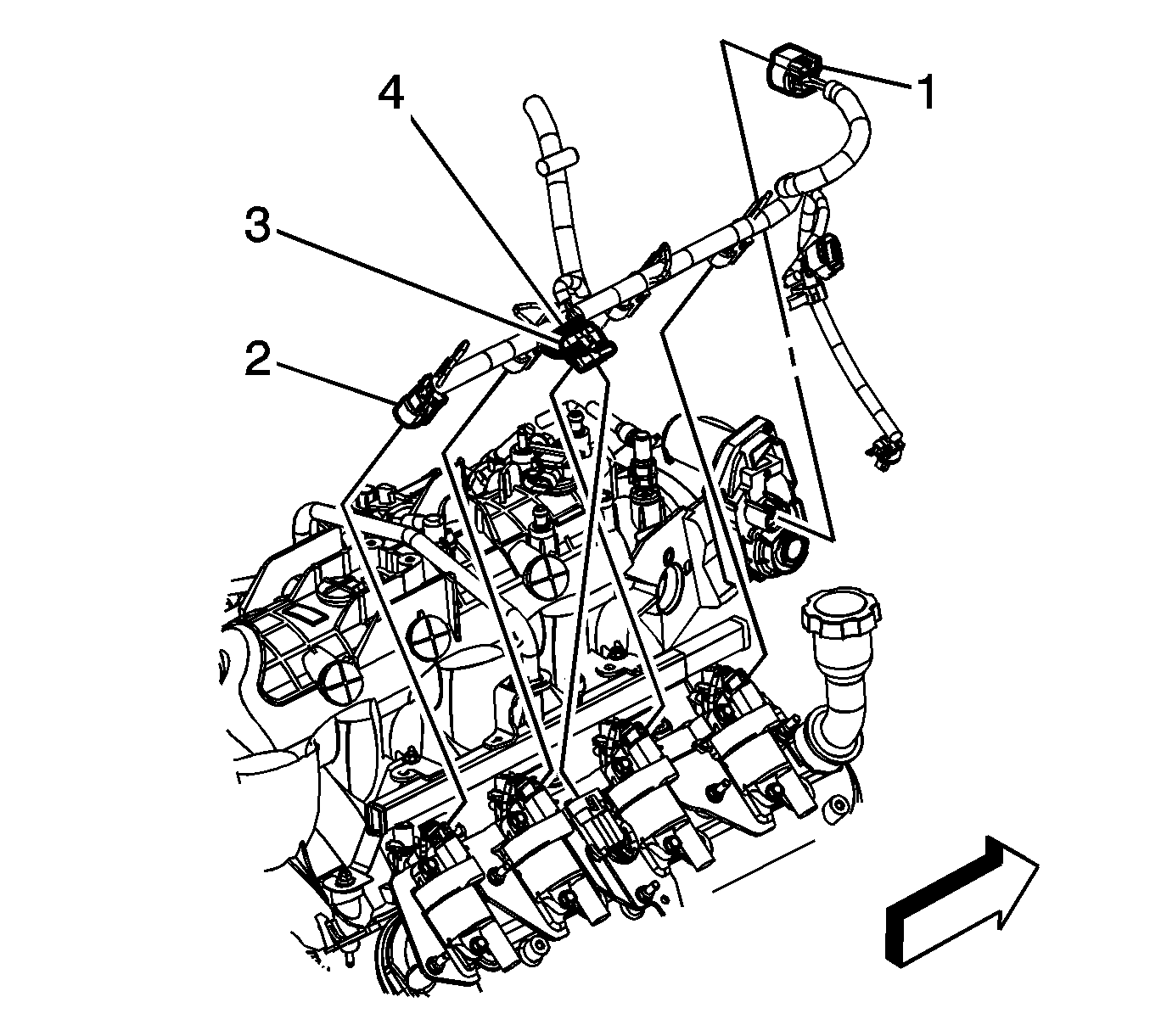 4
1
3
2