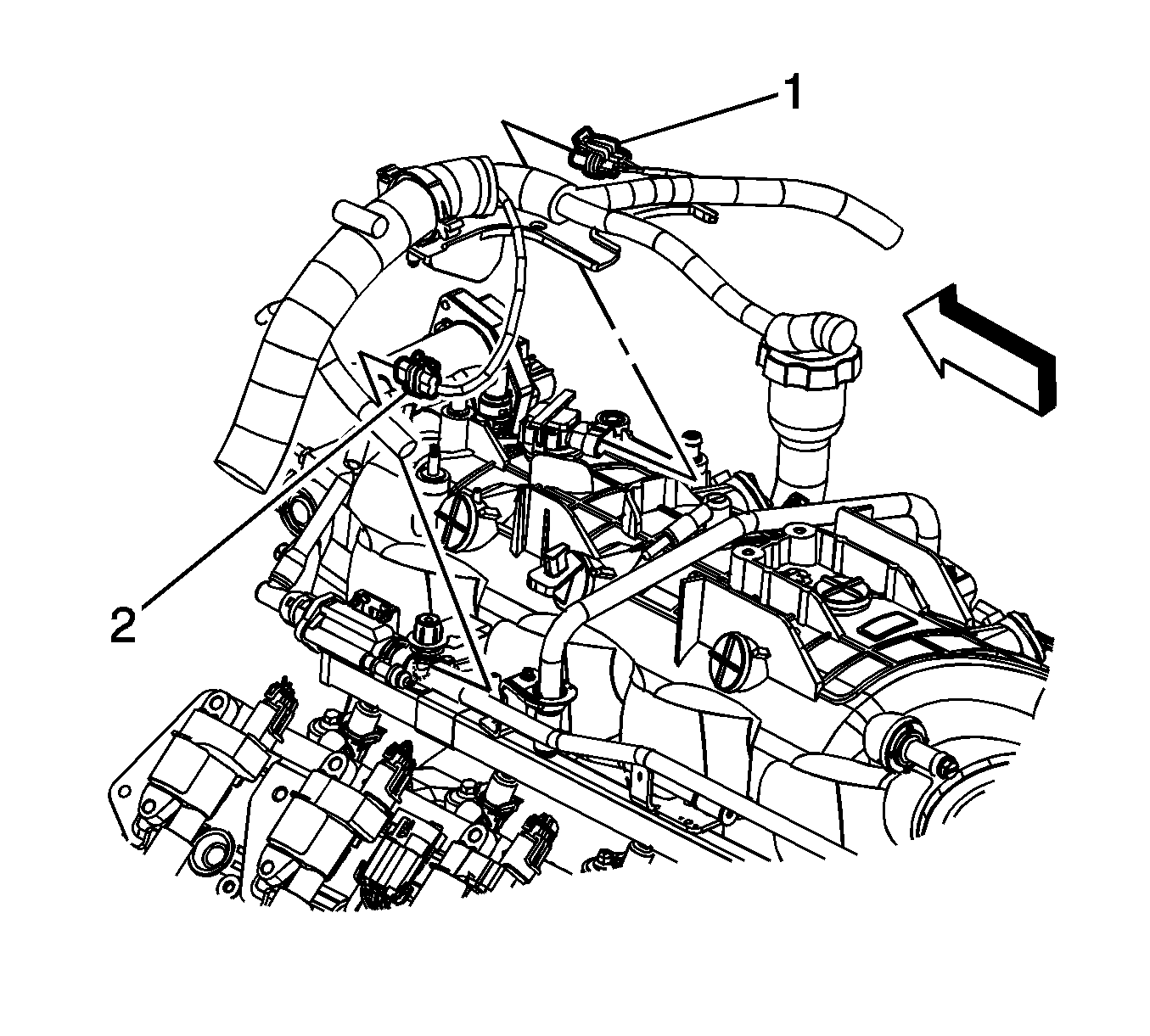 1

2