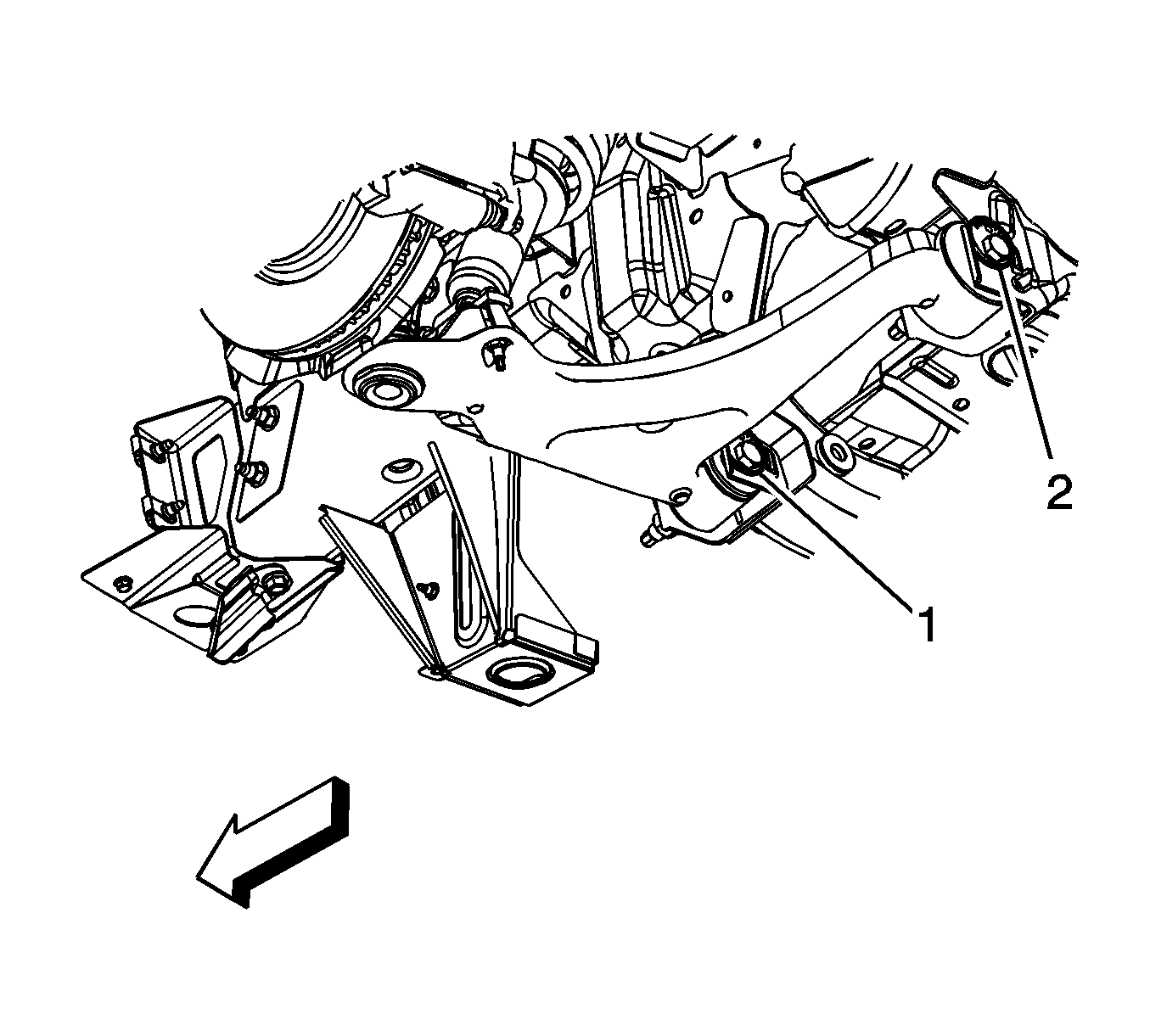 2

1