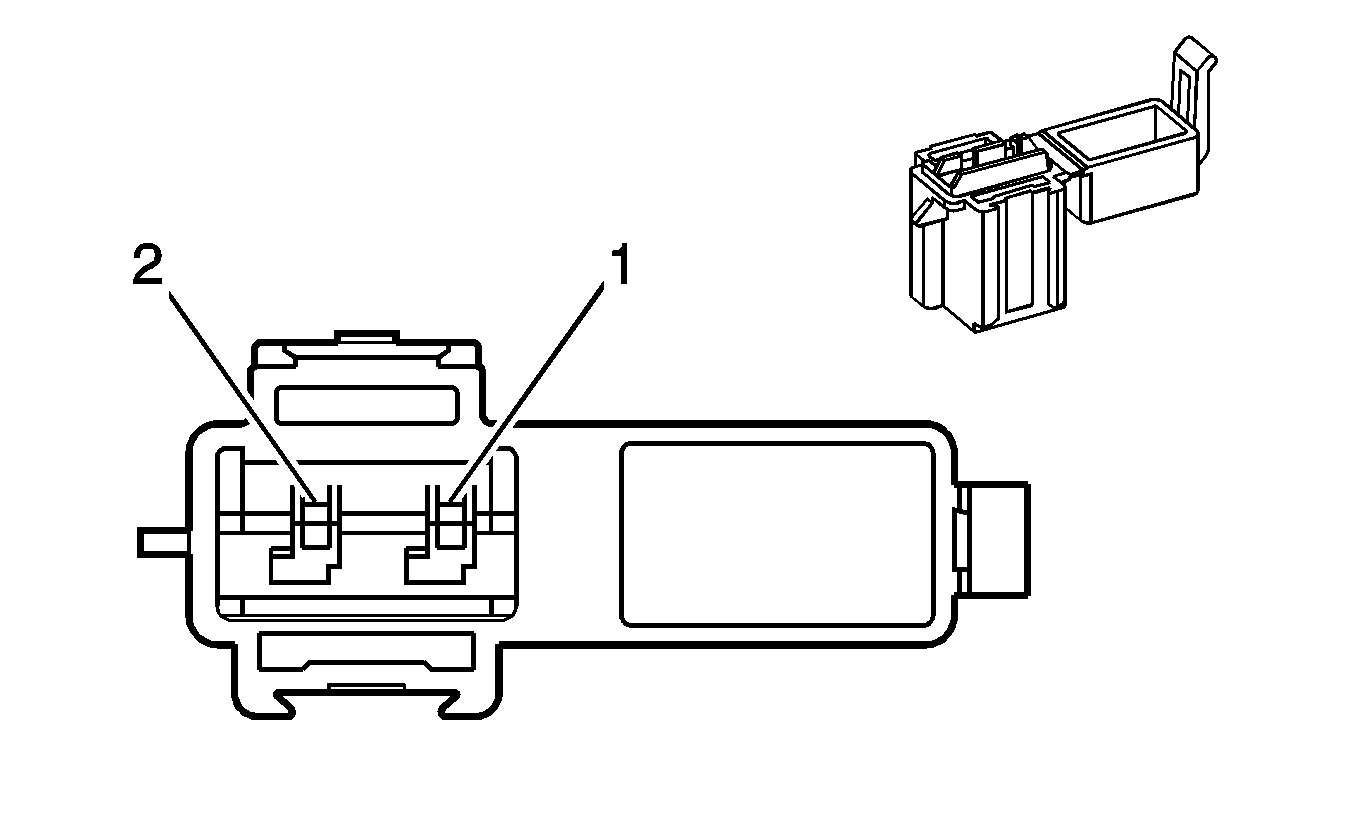 2
1