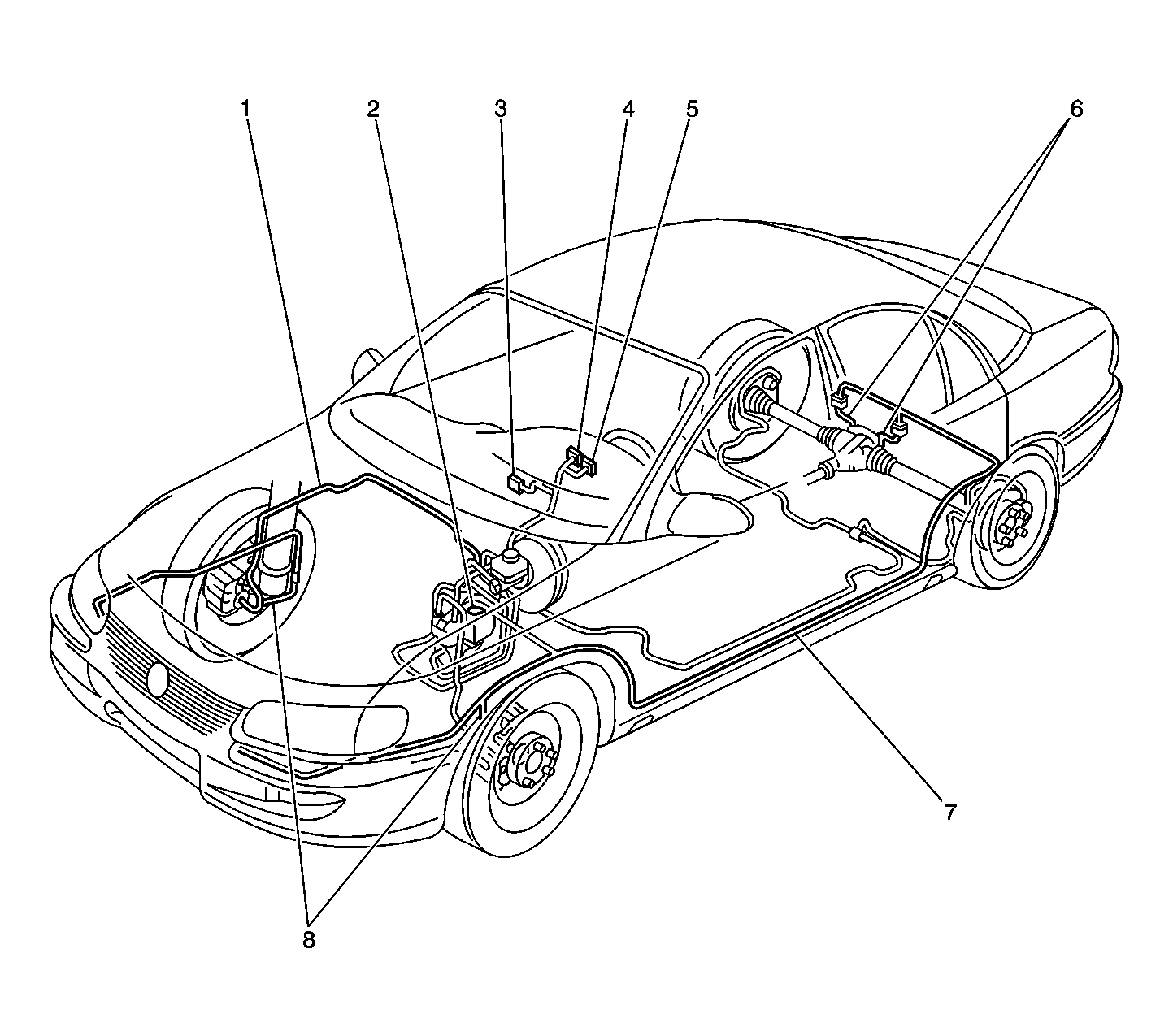 1
2
3
4
5
6
7
8