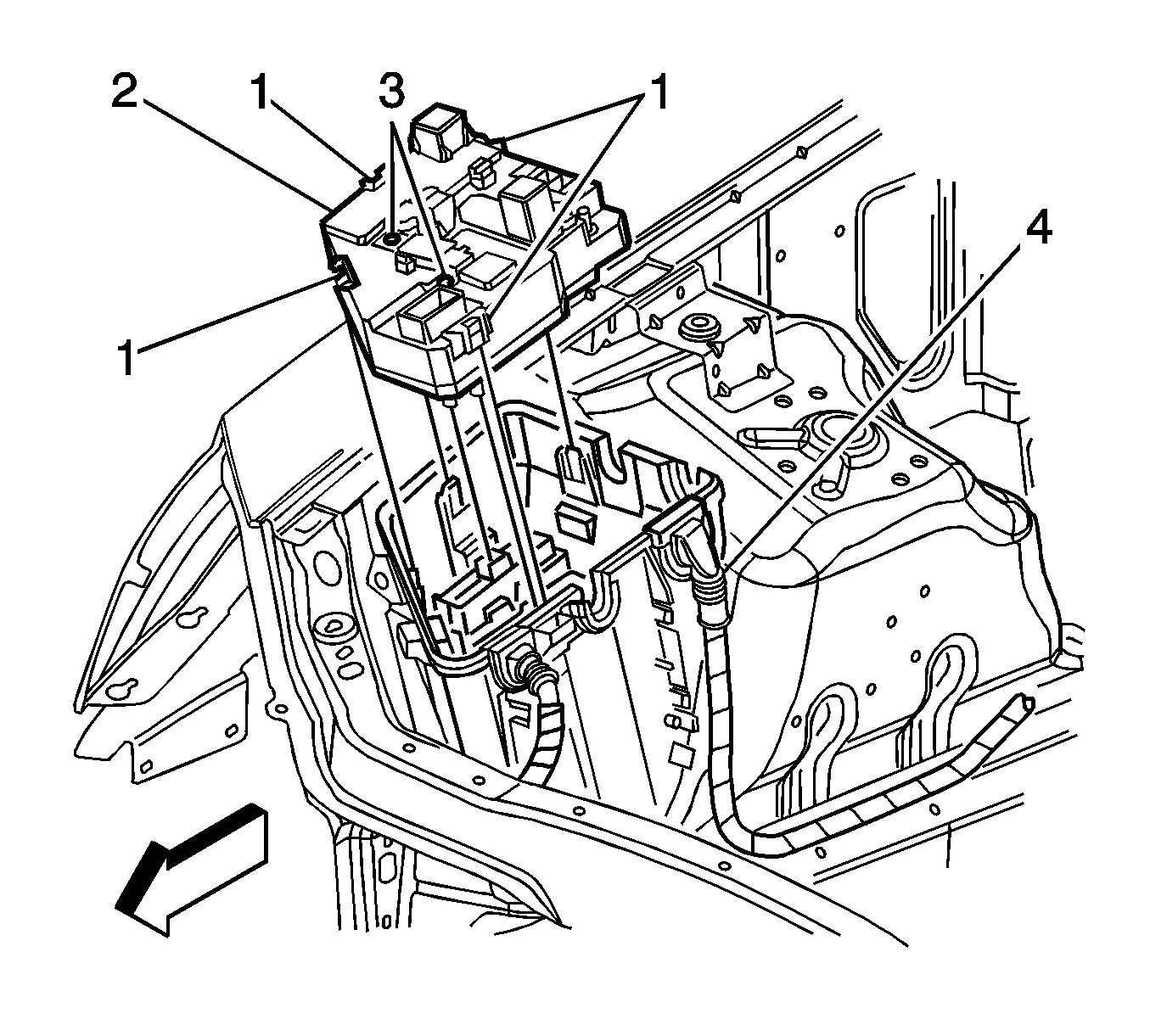 2
1
3
1
4
1