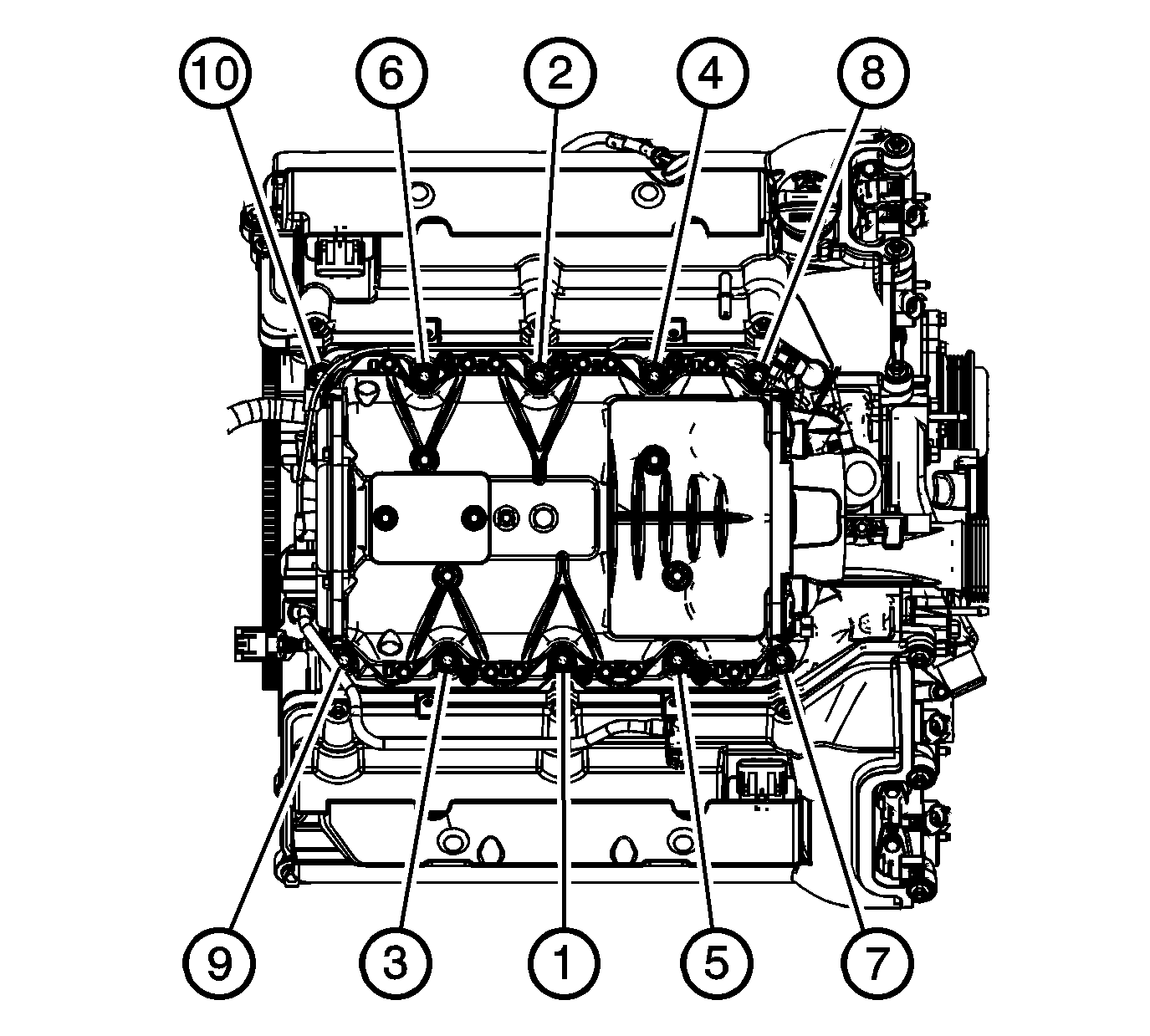 10
6
2
4
8
9
3
1
5
7