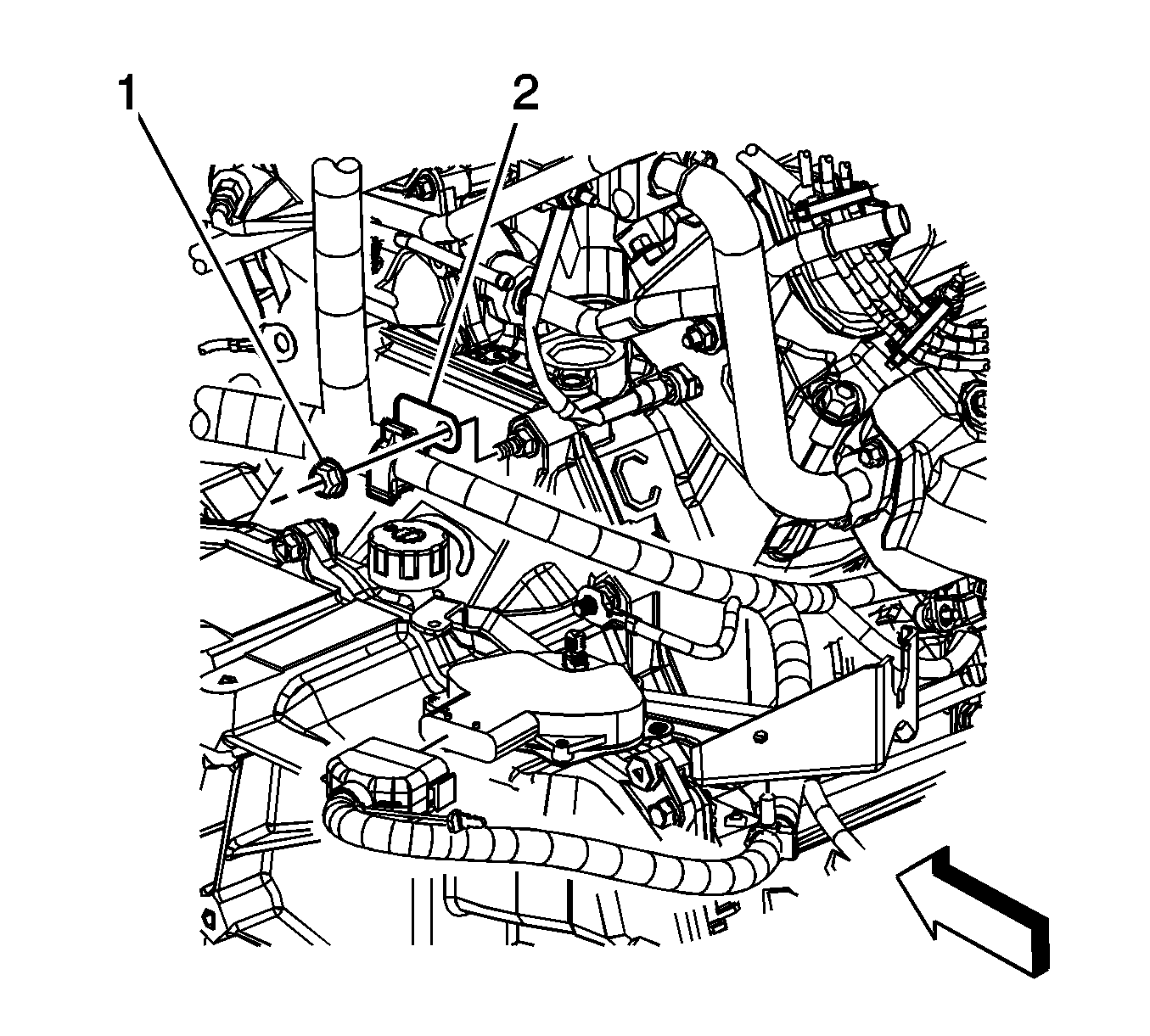 1
2