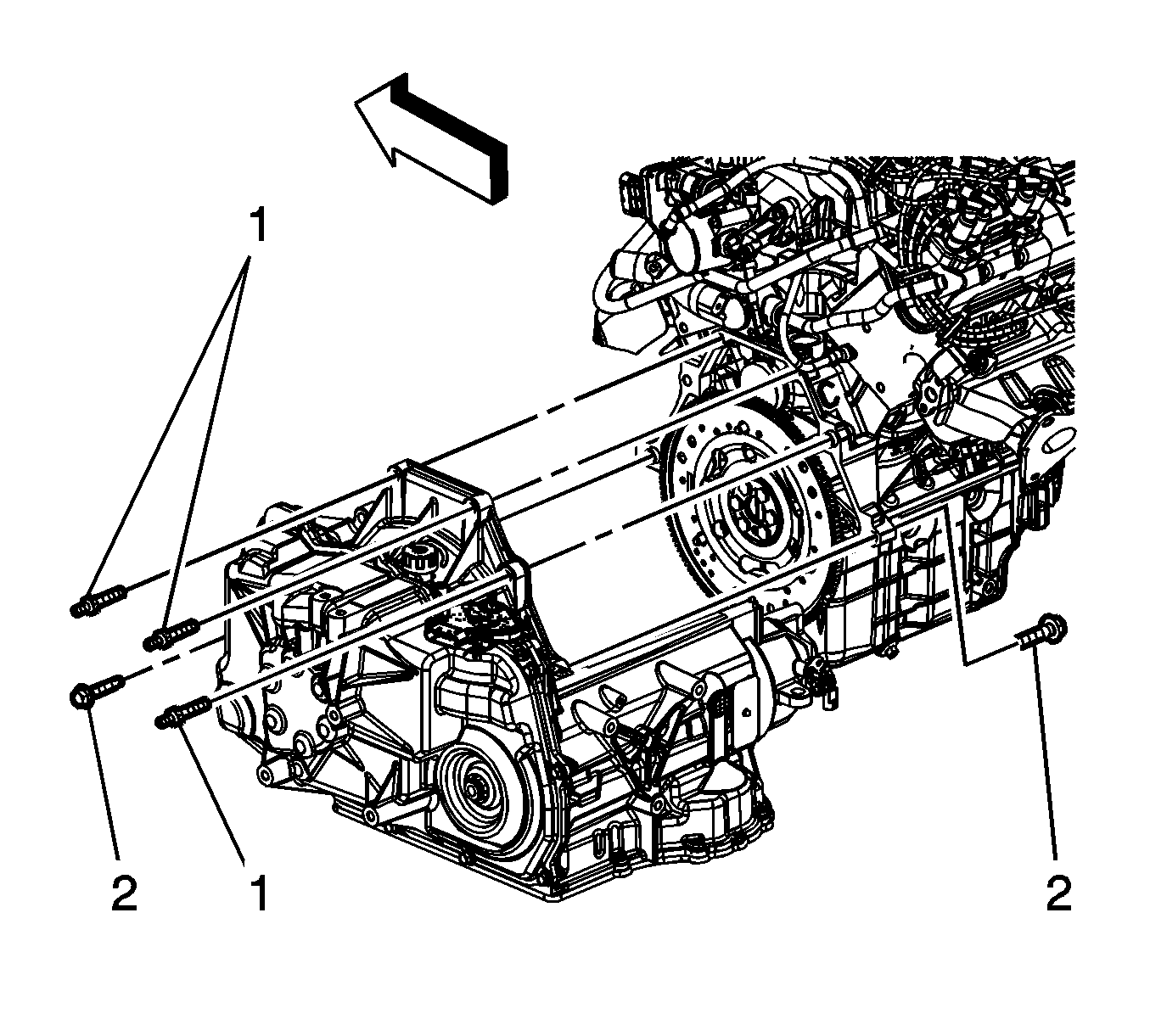 1
2
1
2