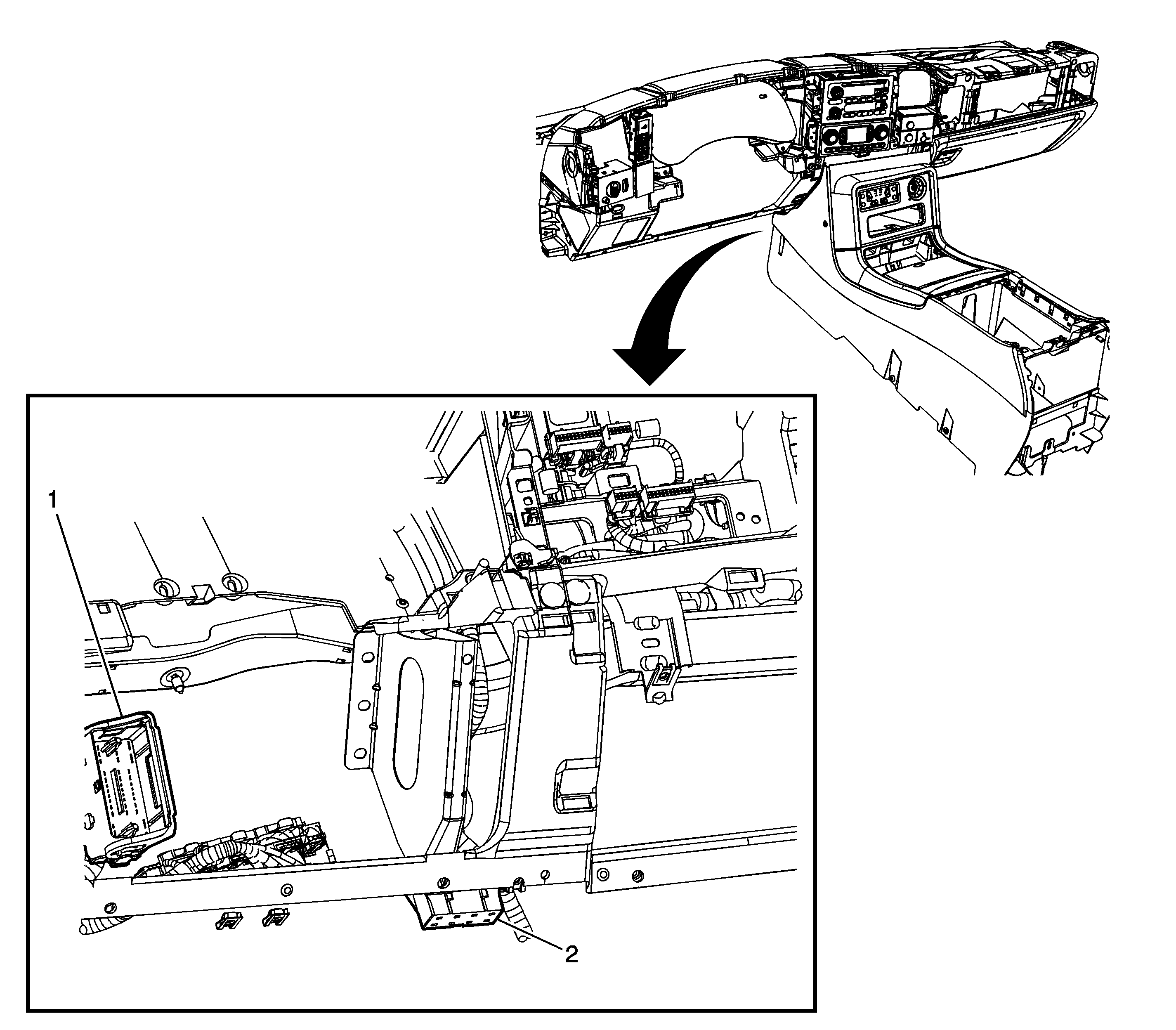 1

2