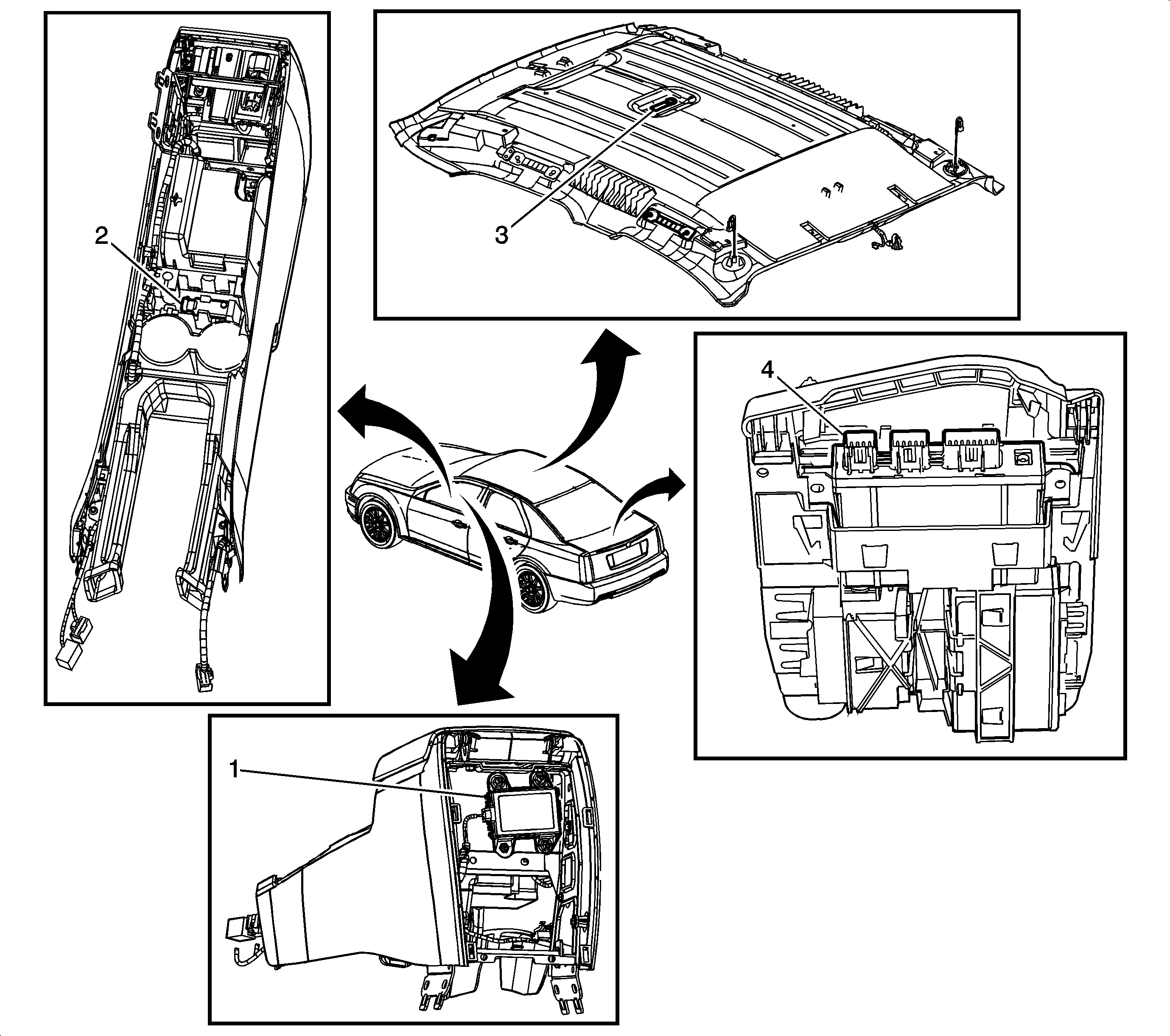 2

3

4

1