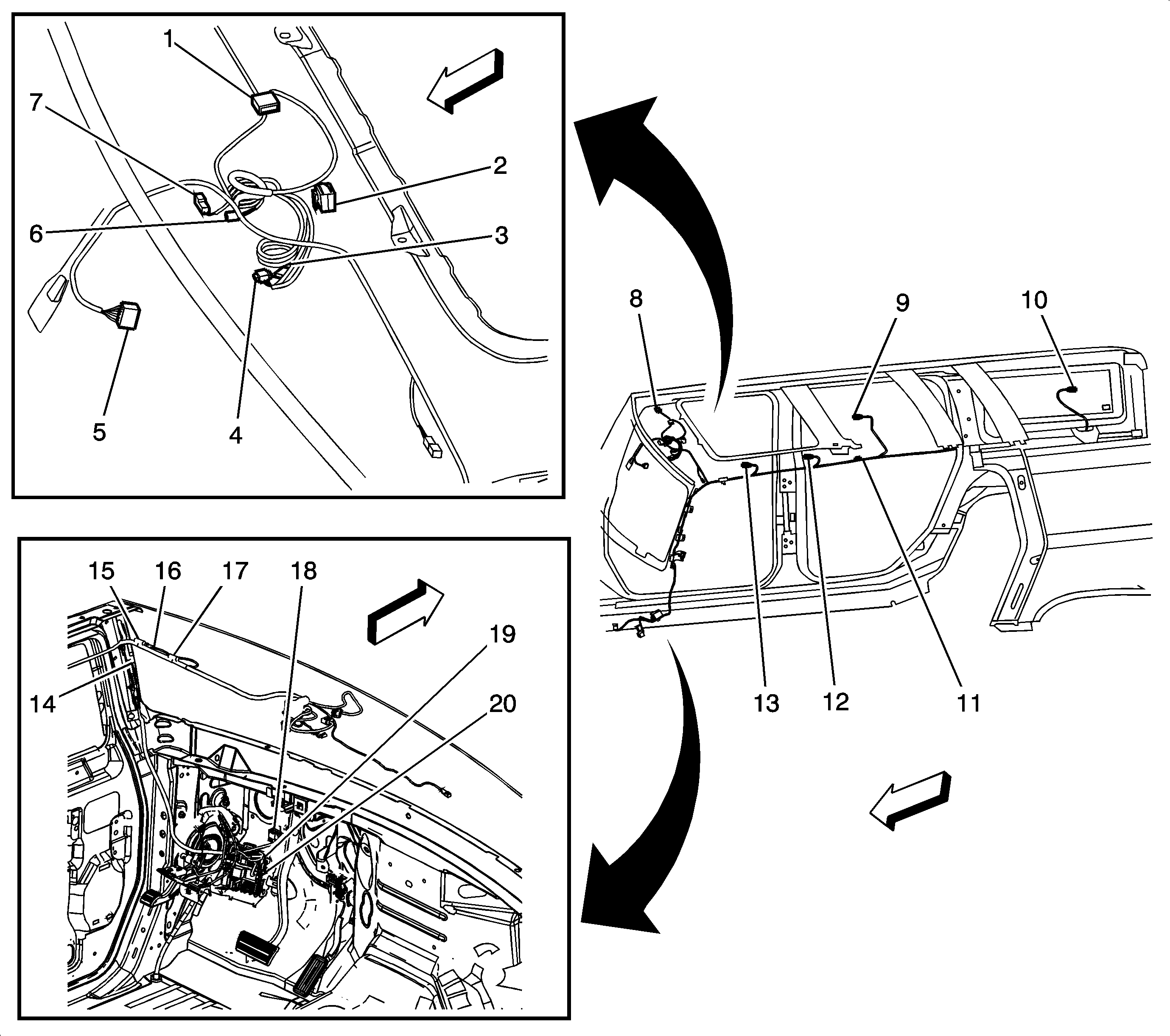 1
7
2
6
3
5
4
8
9
10
13
12
11
15
16
17
18
19
14
20