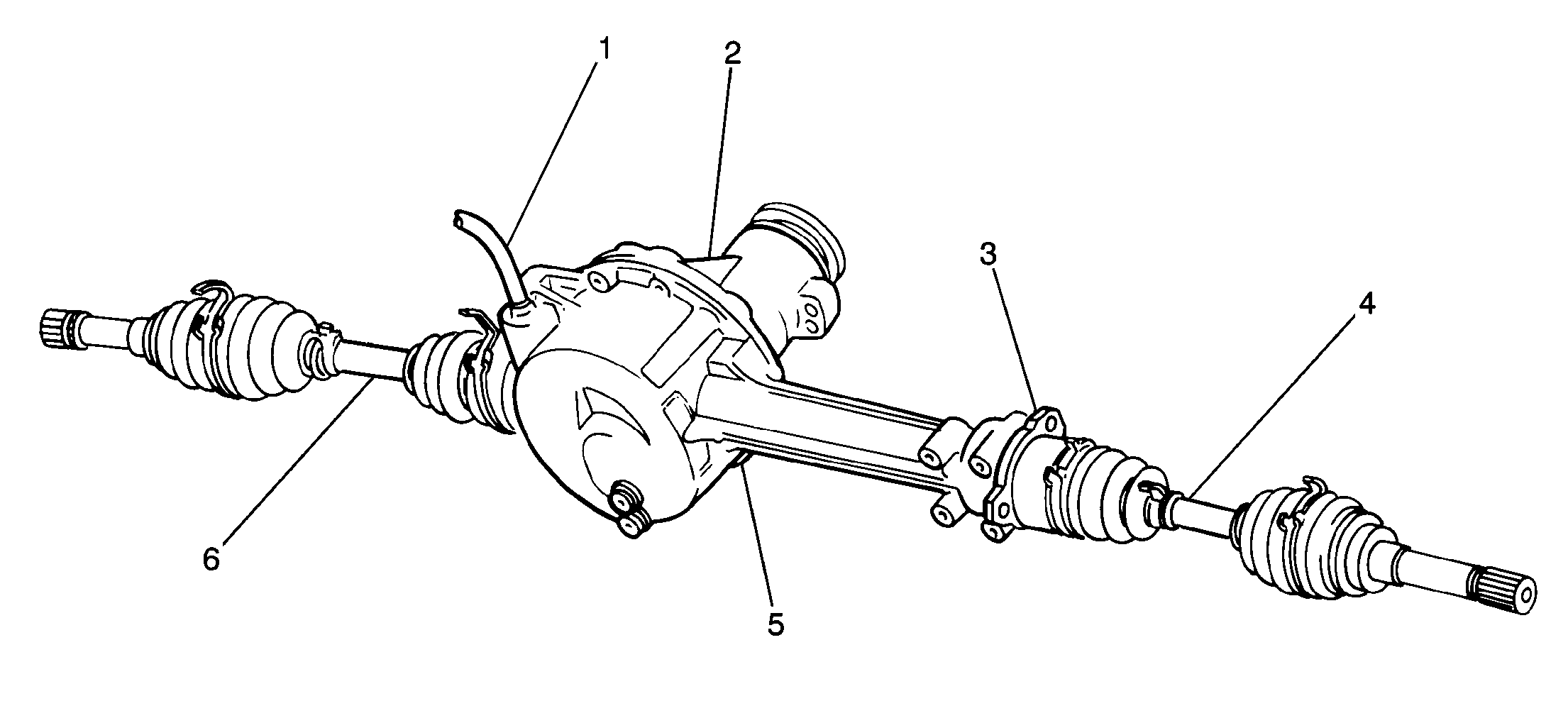 1
2
3
4
6
5