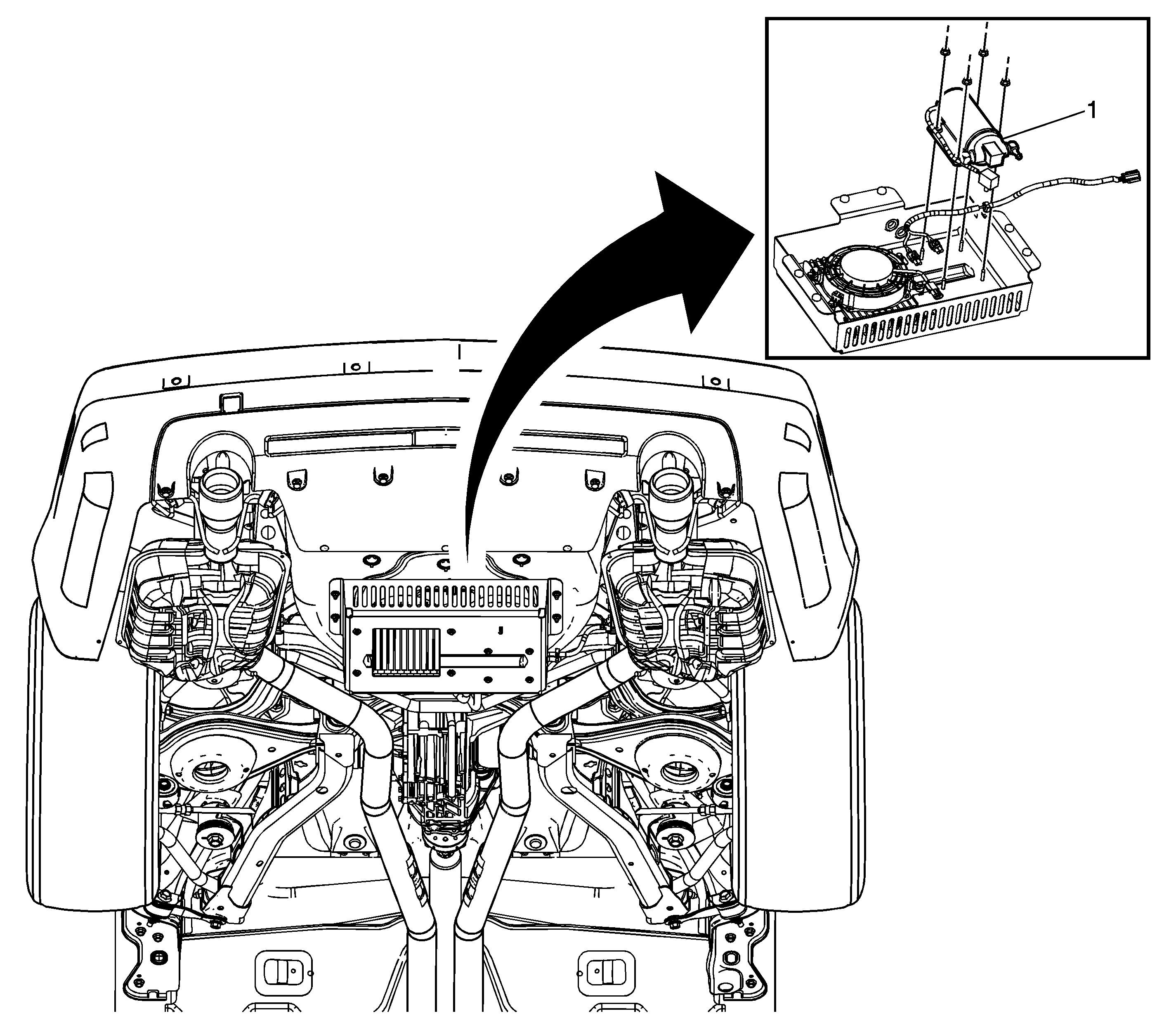 1