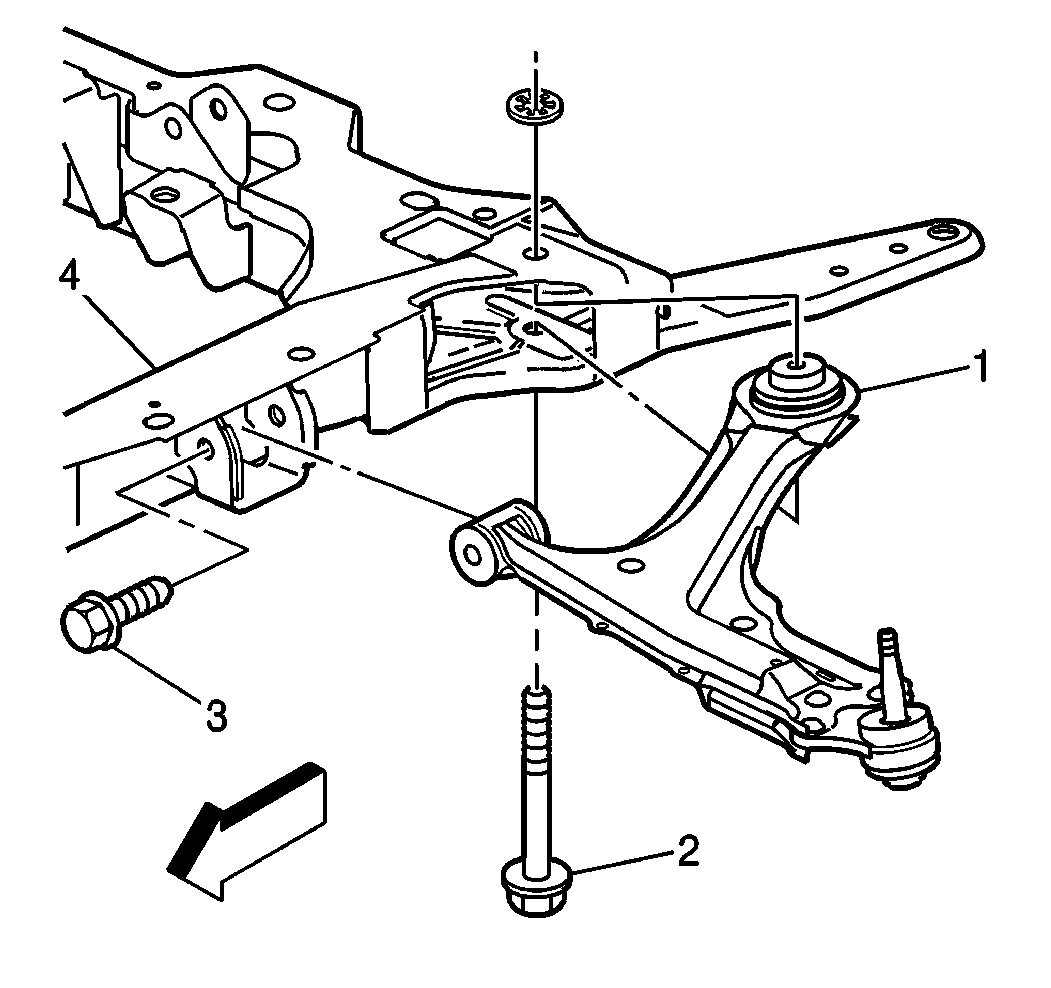 4
1
3
2