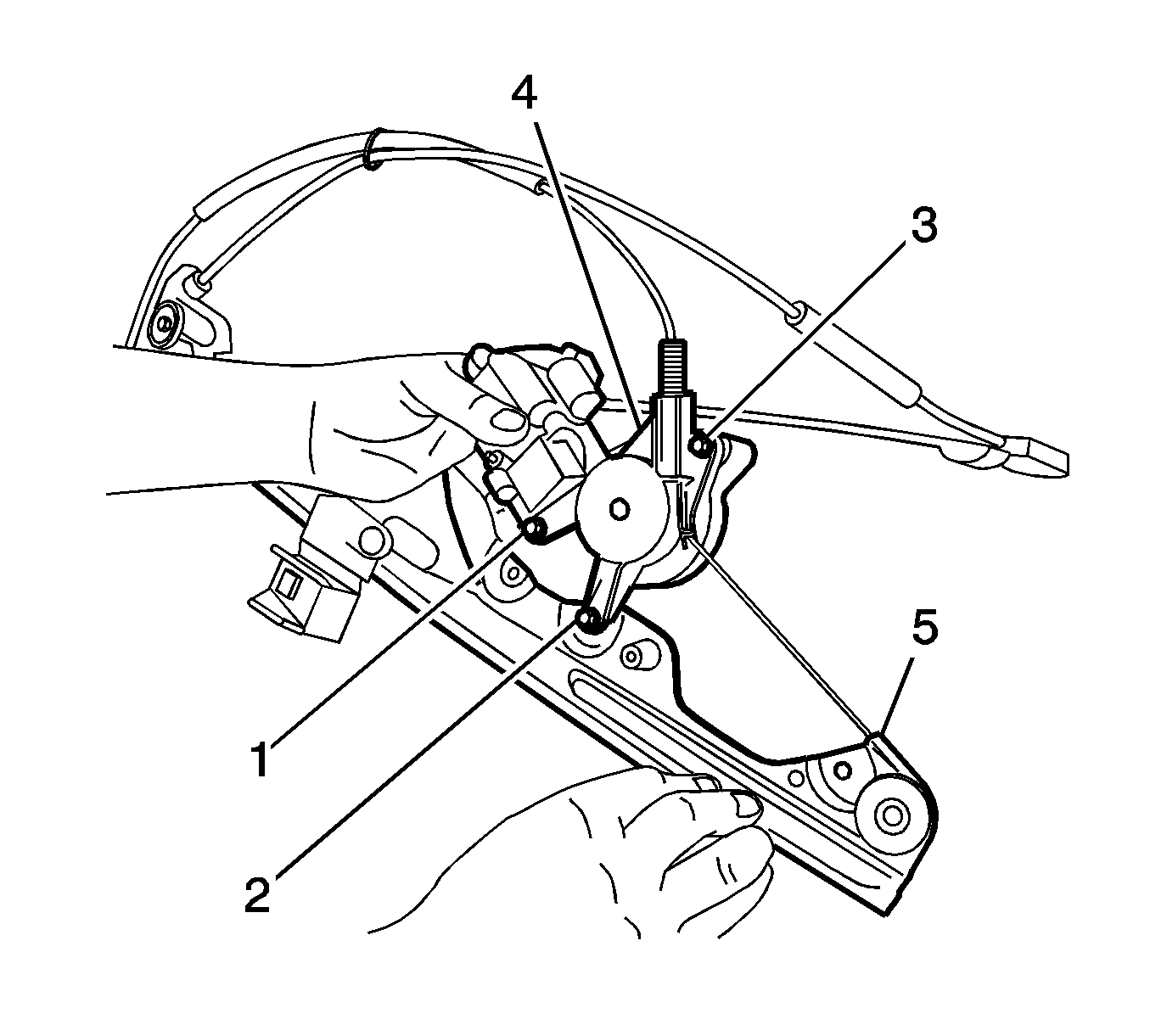 4
3
5
1
2