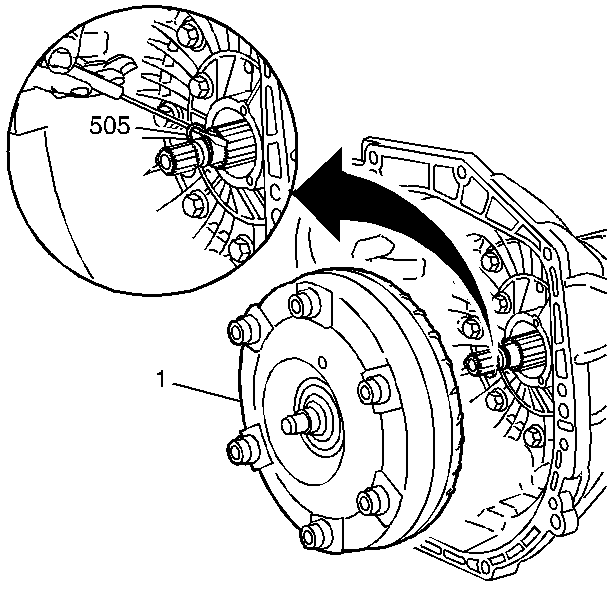 505

1