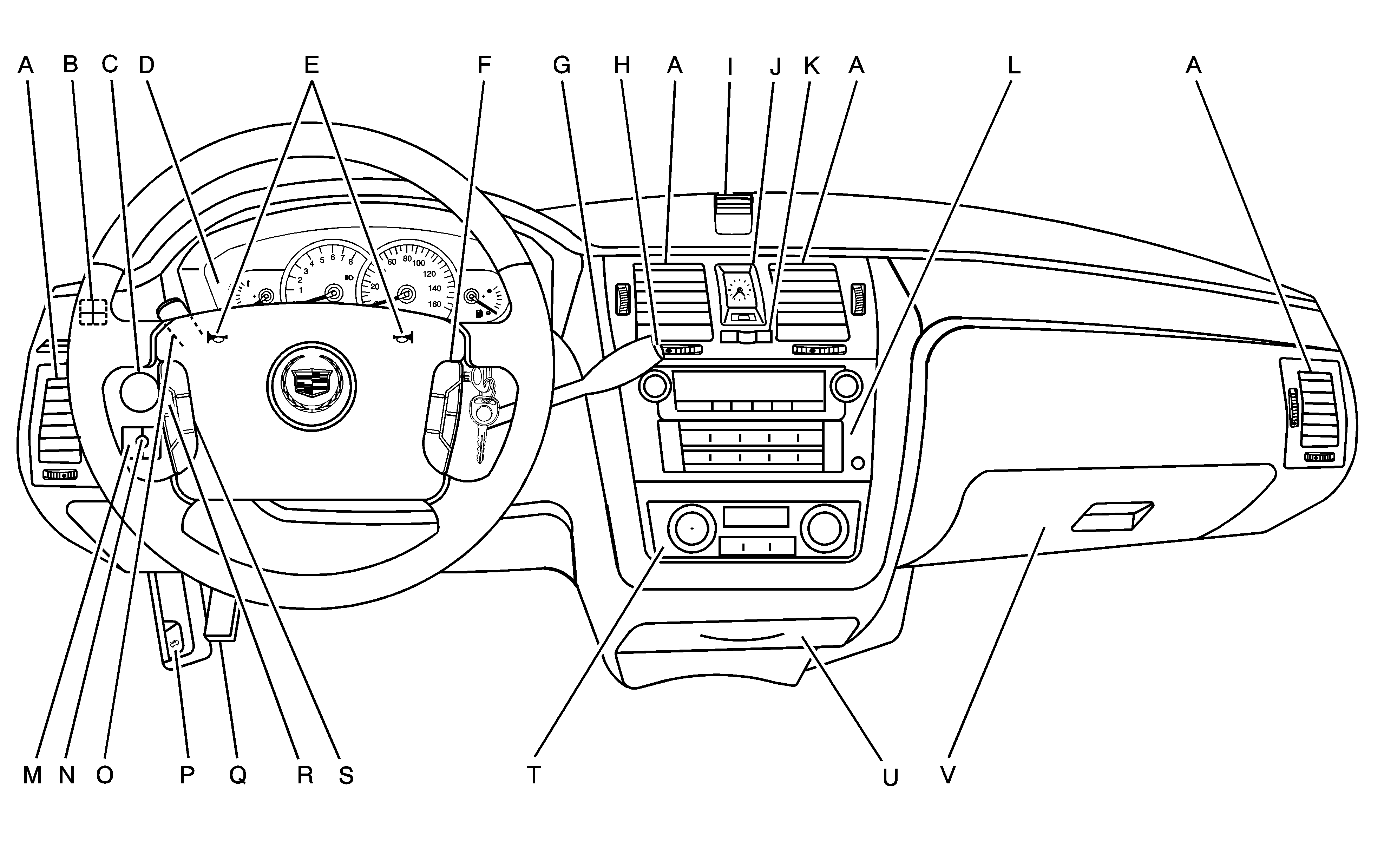 A B C D E F G H A I J K A L A

1 2 3 4 5 6 7 8

20 60 80 100 120 140 160

M N O P Q R S T U V