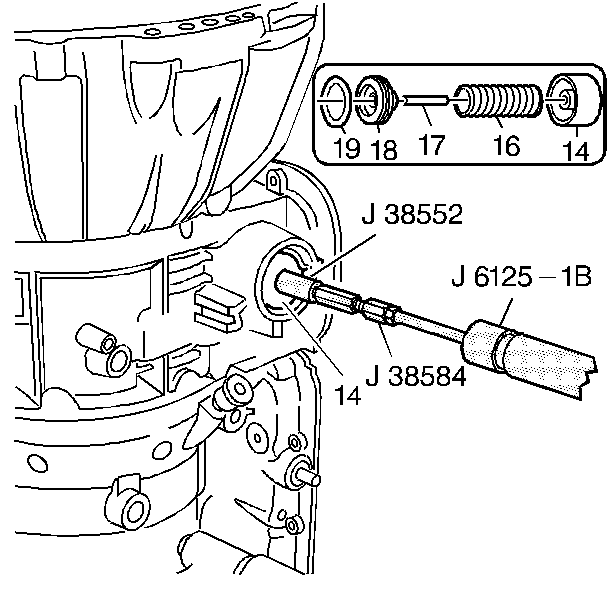 19 18 17 16 14

J 38552

J 6125 – 1B

14

J 38584