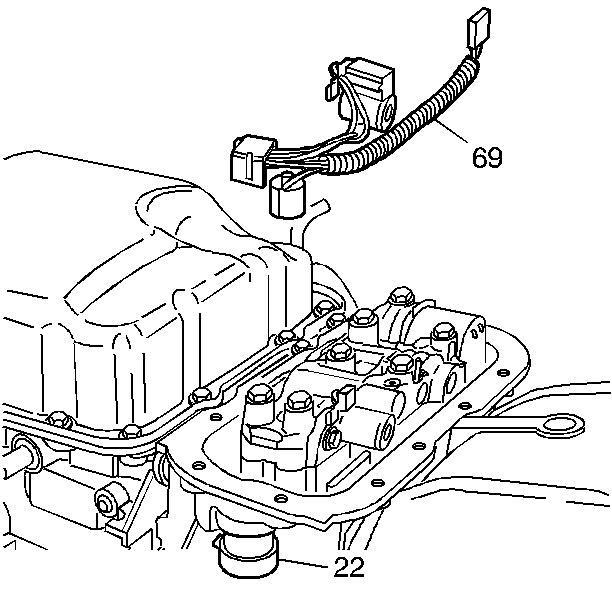 69

22