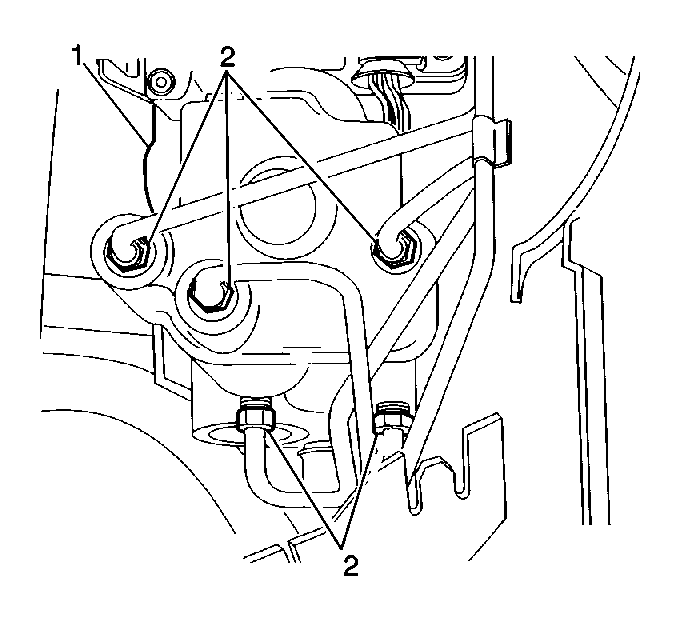 1
2
2