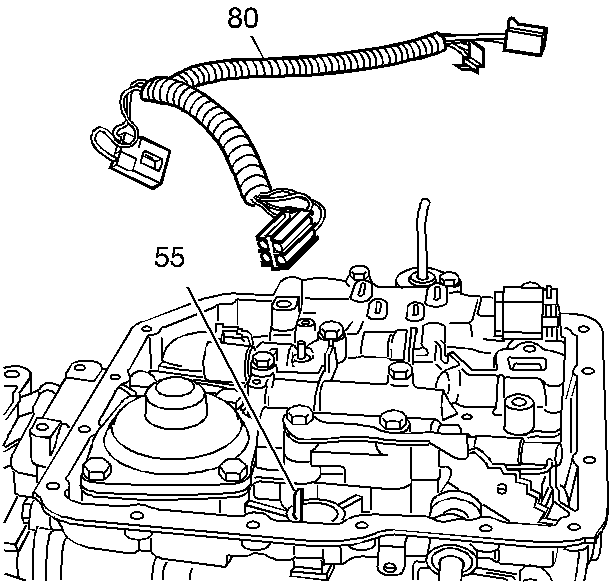 80

55