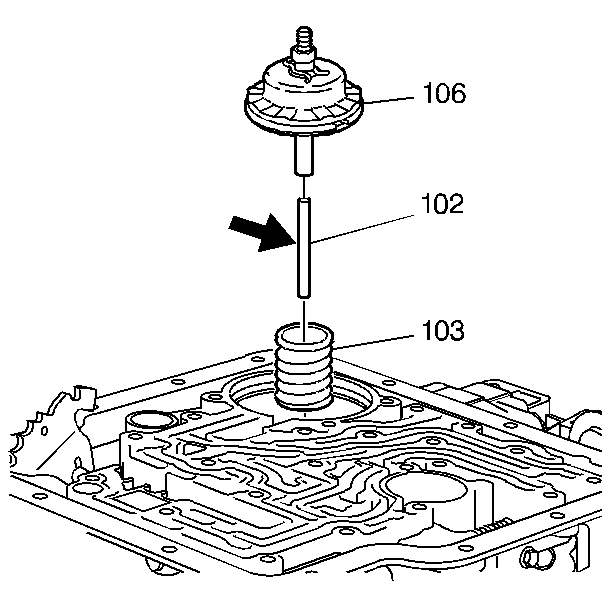 106

102

103