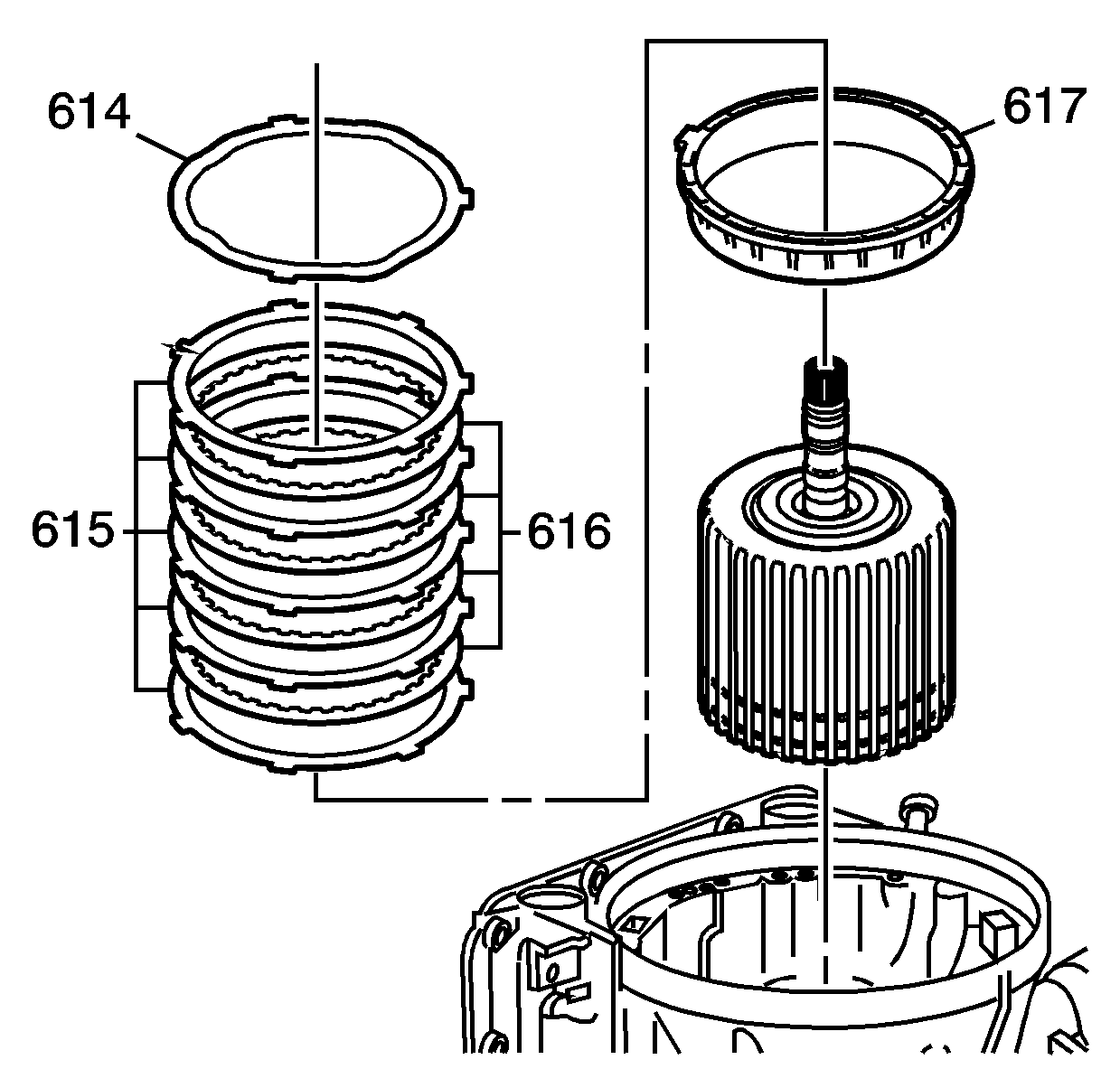 614
617
615
616