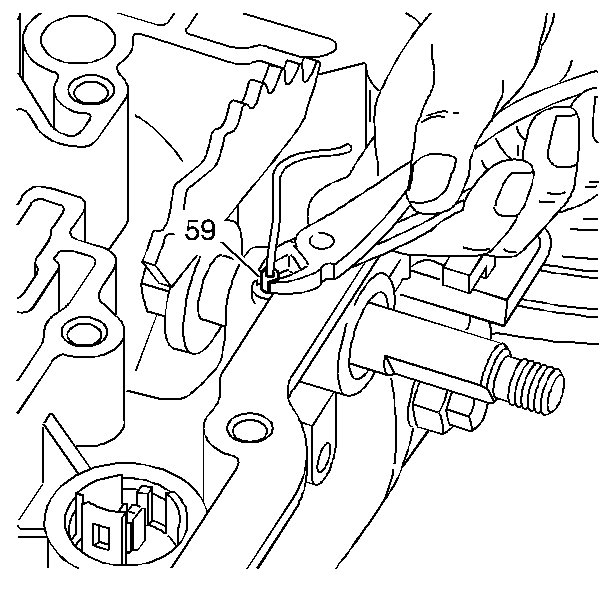 59