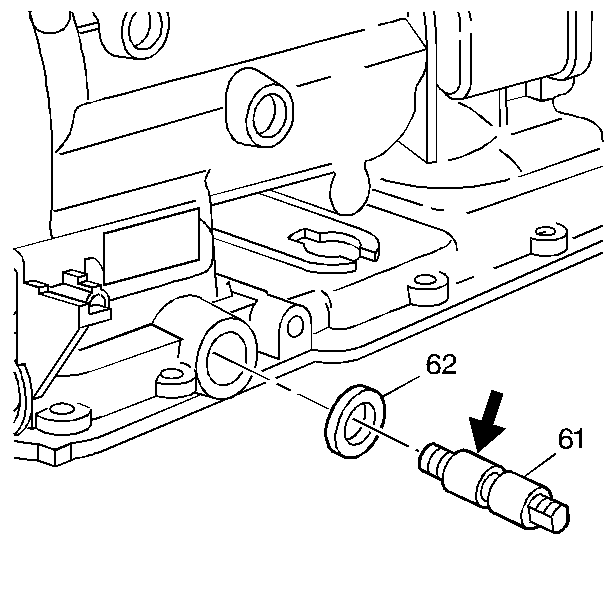 62

61