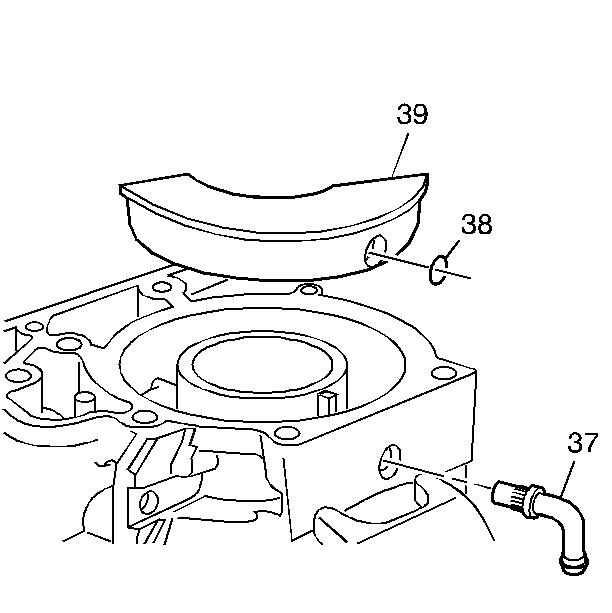 39
38
37