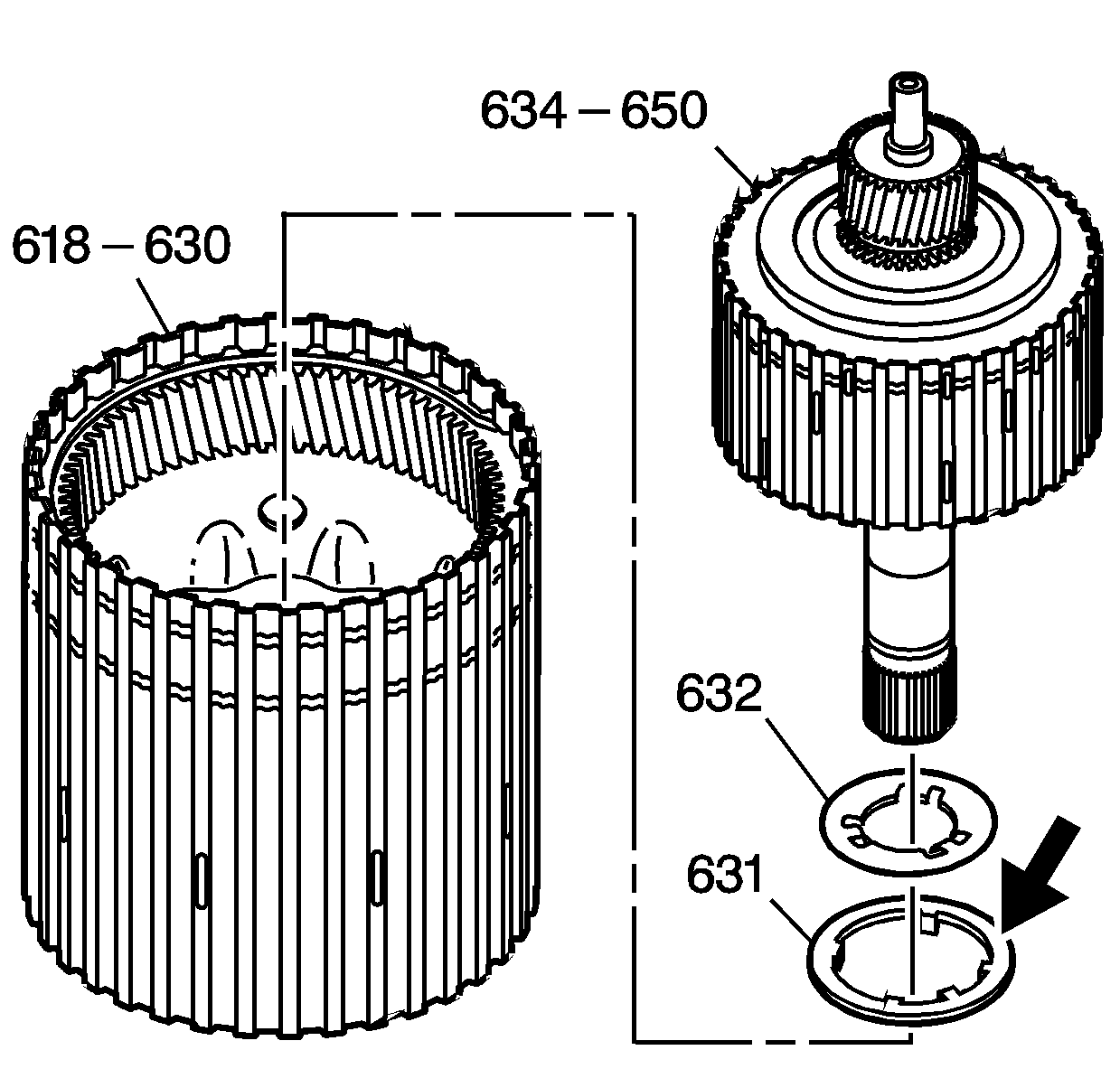 634 – 650

618 – 630

632

631