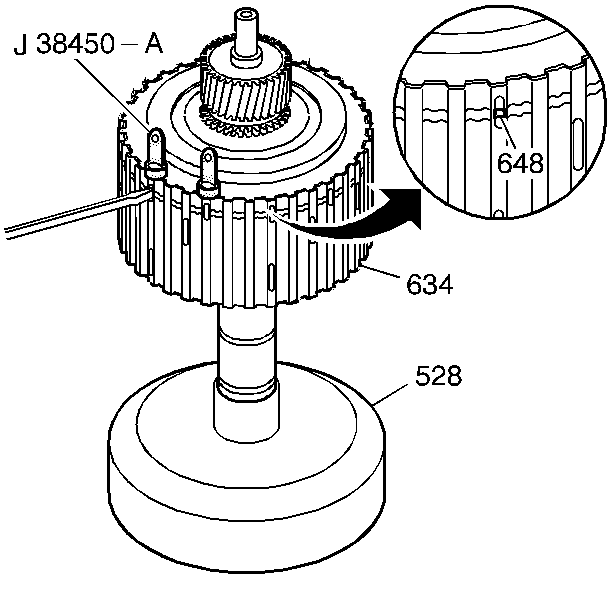 J 38450 – A

648

634

528